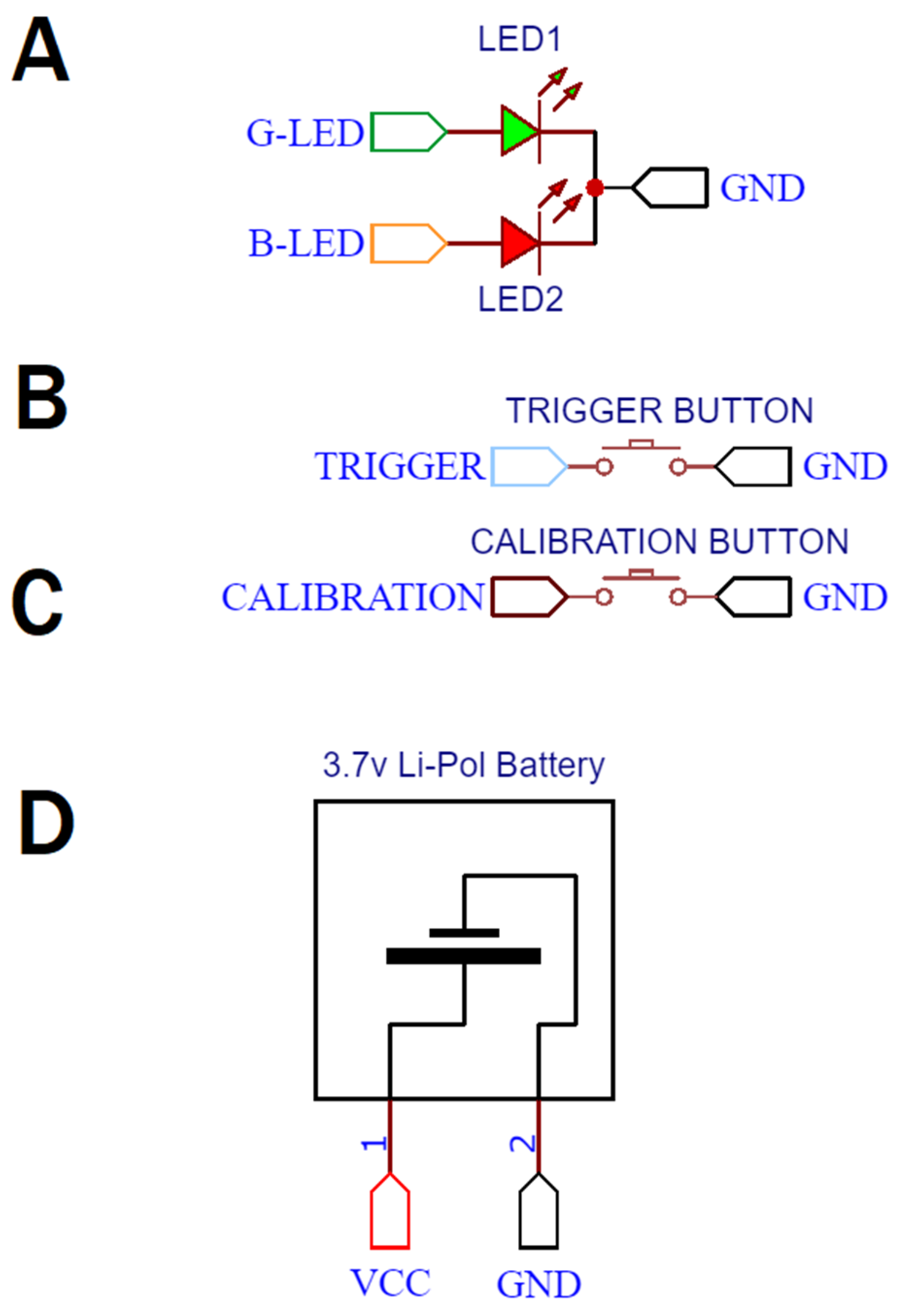 A

LED1

G-LED

GND

B-LED

LED2

B

TRIGGER BUTTON

TRIGGER

GND

CALIBRATION BUTTON

C

CALIBRATION

GND

3.7v Li-Pol Battery

D

1

2

VCC

GND