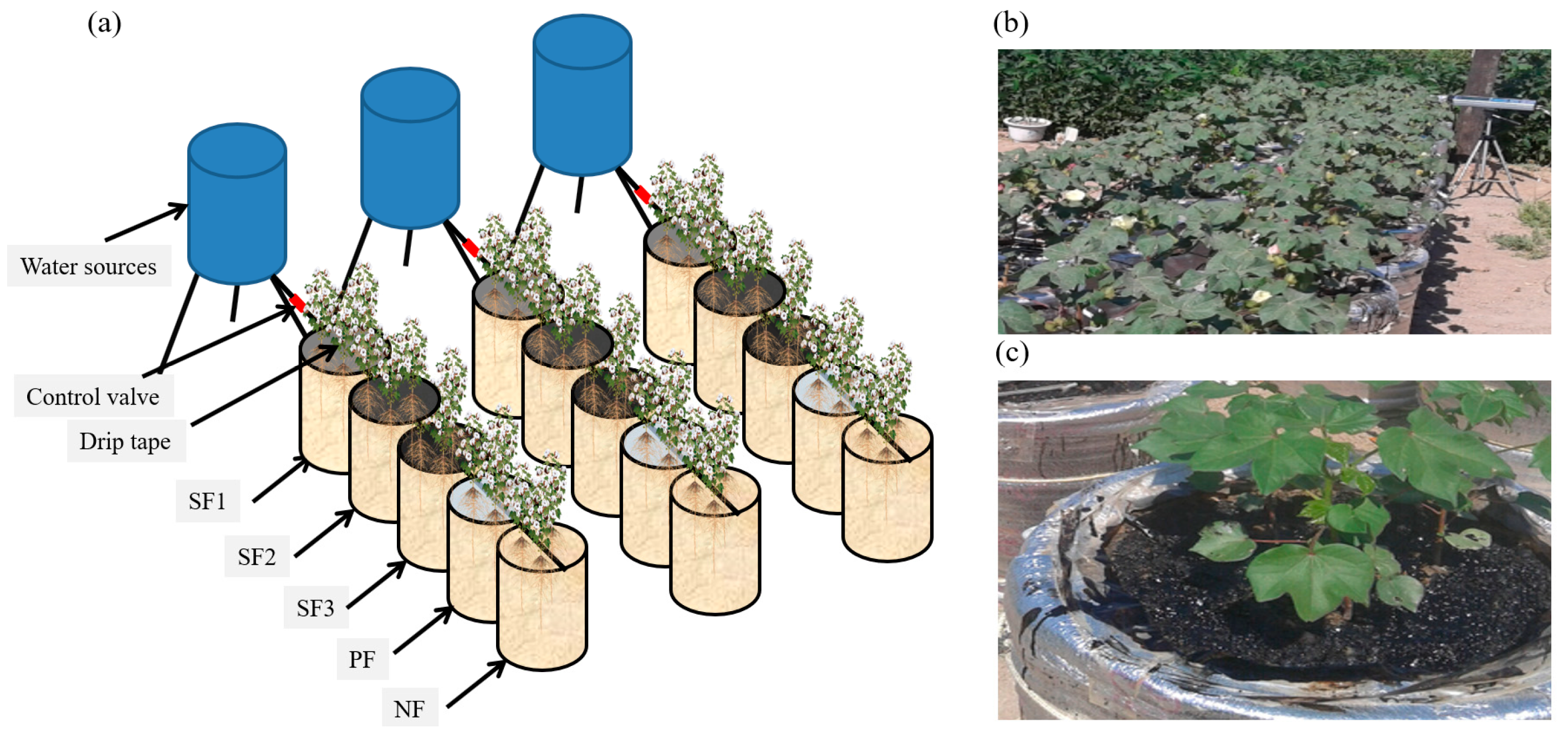 (a)

Water sources

Control valve

Drip tape

SF1

SF2

SF3

PF

NF

(b)

(c)