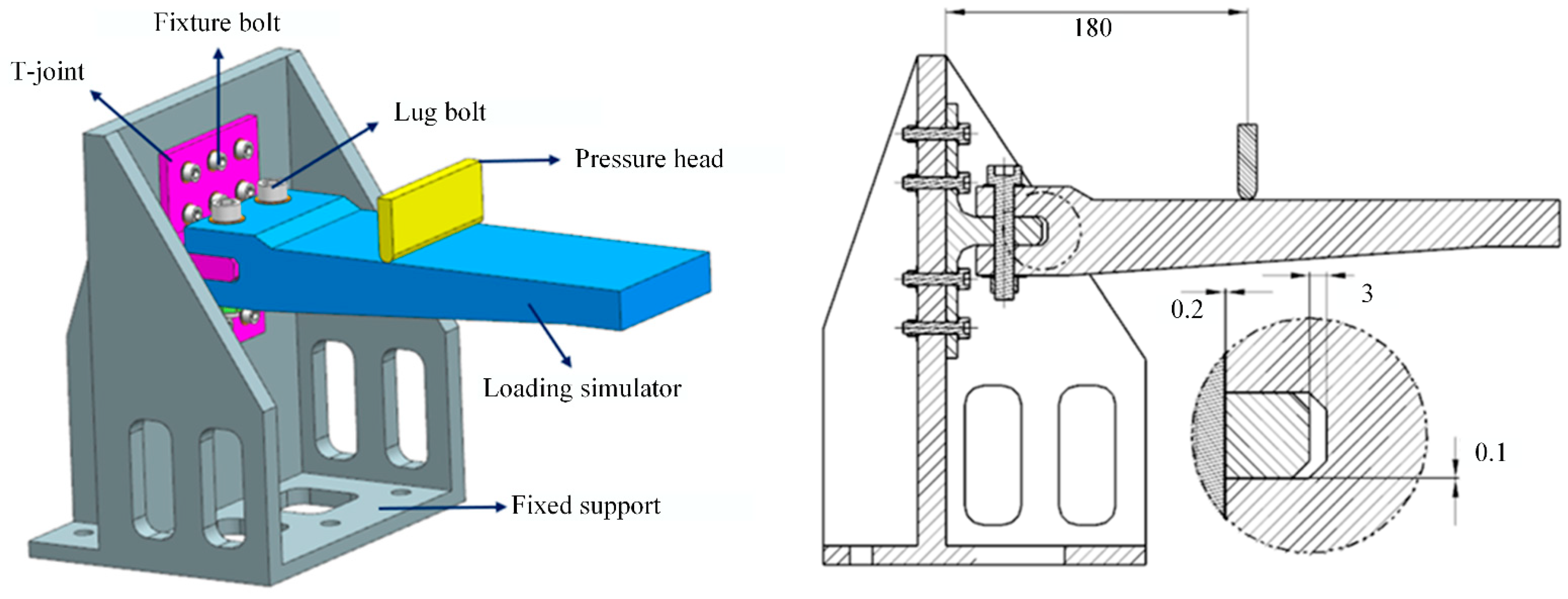 Fixture bolt
T-joint
Lug bolt
Pressure head
Loading simulator
Fixed support
180
0.2
3
0.1