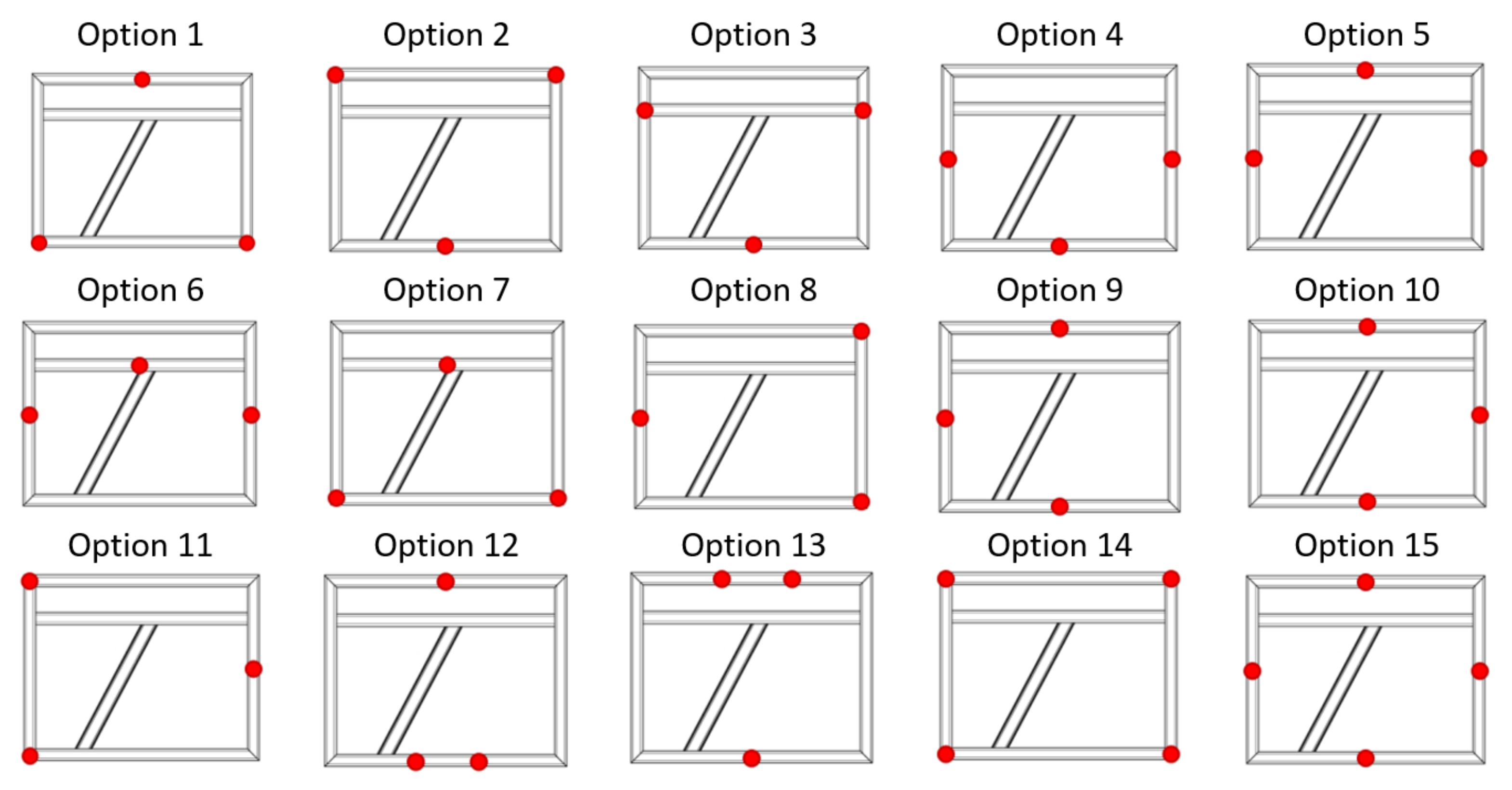 Option 1

Option 2

Option 3

Option 4

Option 5

Option 6

Option 7

Option 8

Option 9

Option 10

Option 11

Option 12

Option 13

Option 14

Option 15