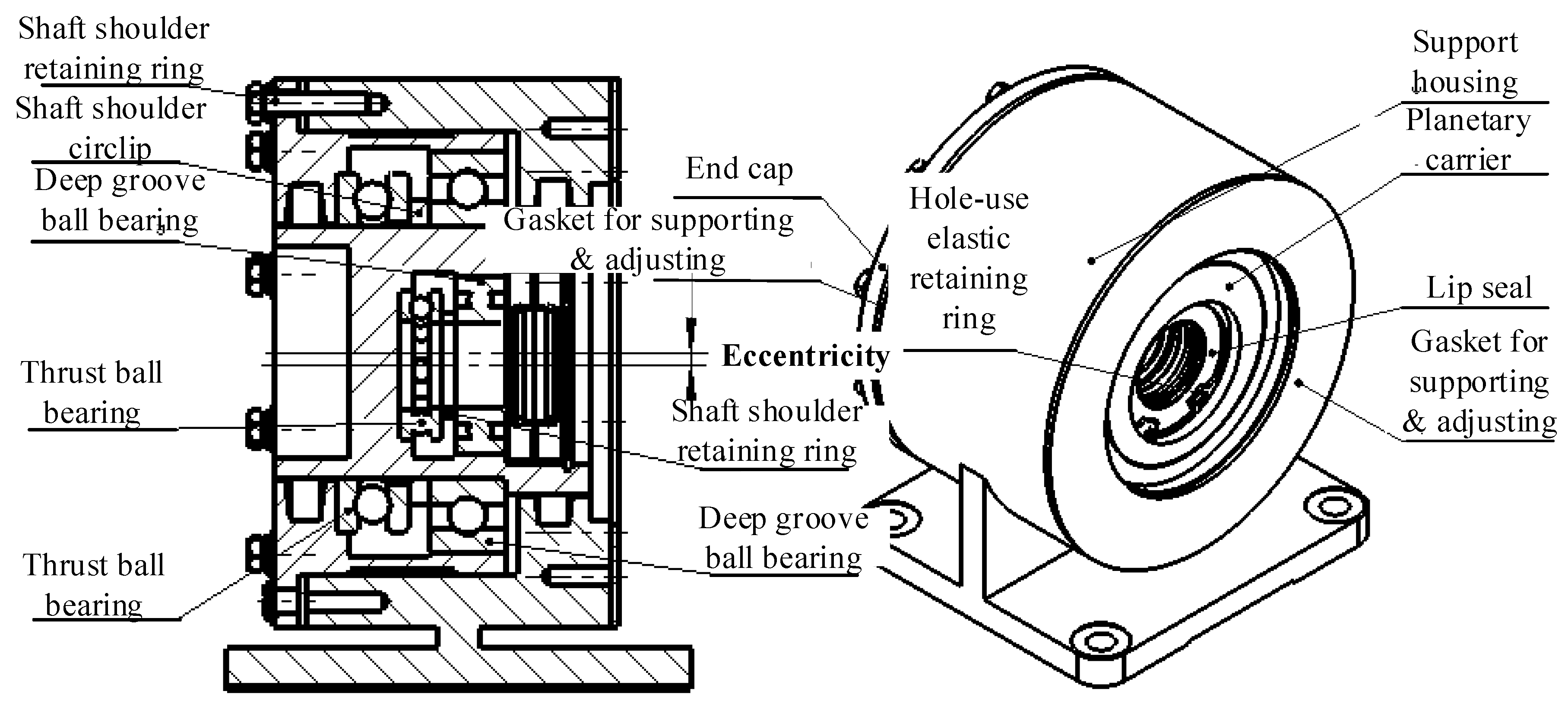 Shaft shoulder retaining ring

Shaft shoulder circlip

Deep groove ball bearing

Thrust ball bearing

Thrust ball bearing

End cap

Gasket for supporting & adjusting

Eccentricity

Shaft shoulder retaining ring

Deep groove ball bearing

Hole-use elastic retaining ring

Support housing

Planetary carrier

Lip seal

Gasket for supporting & adjusting