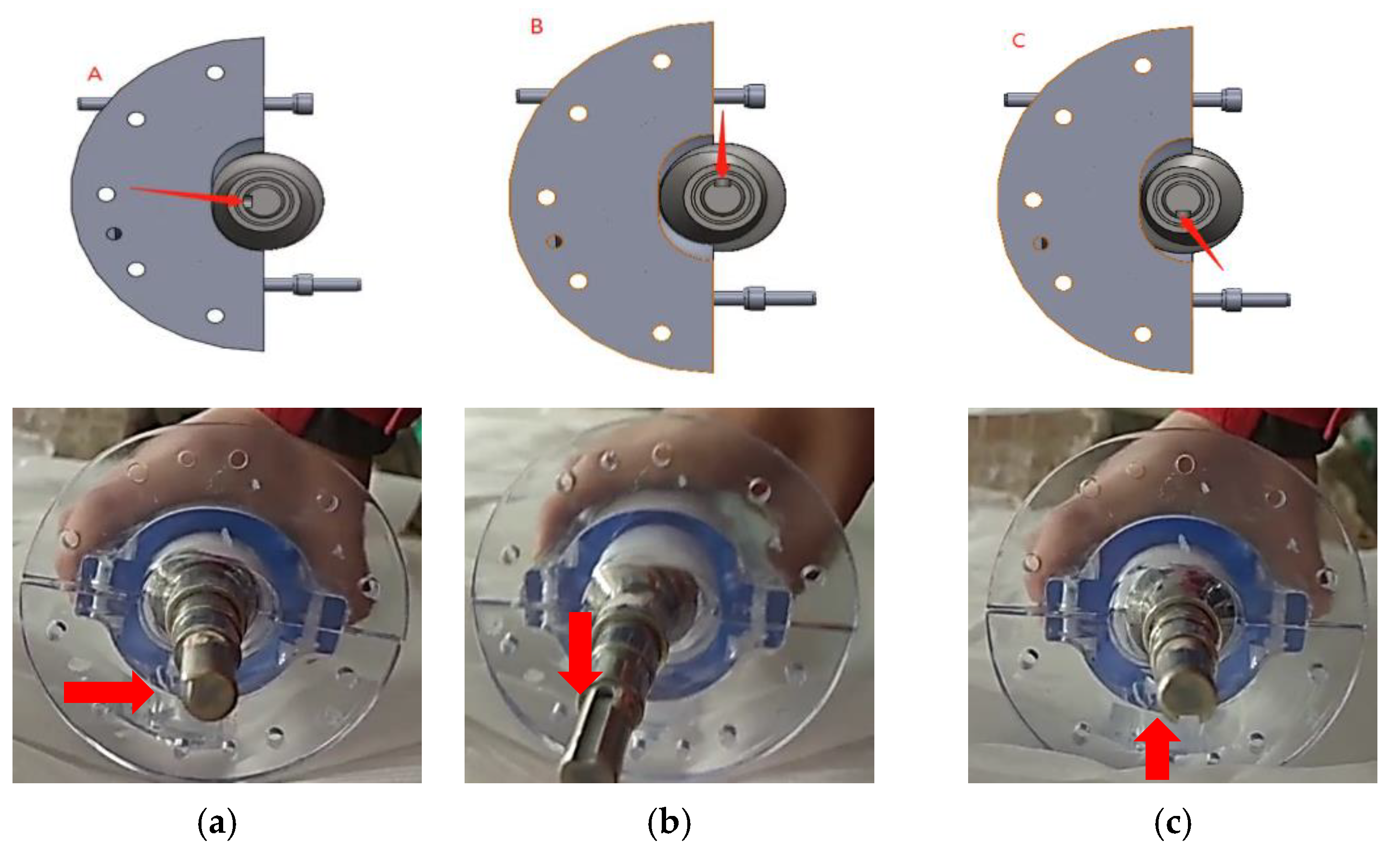 A

B

C

(a)

(b)

(c)