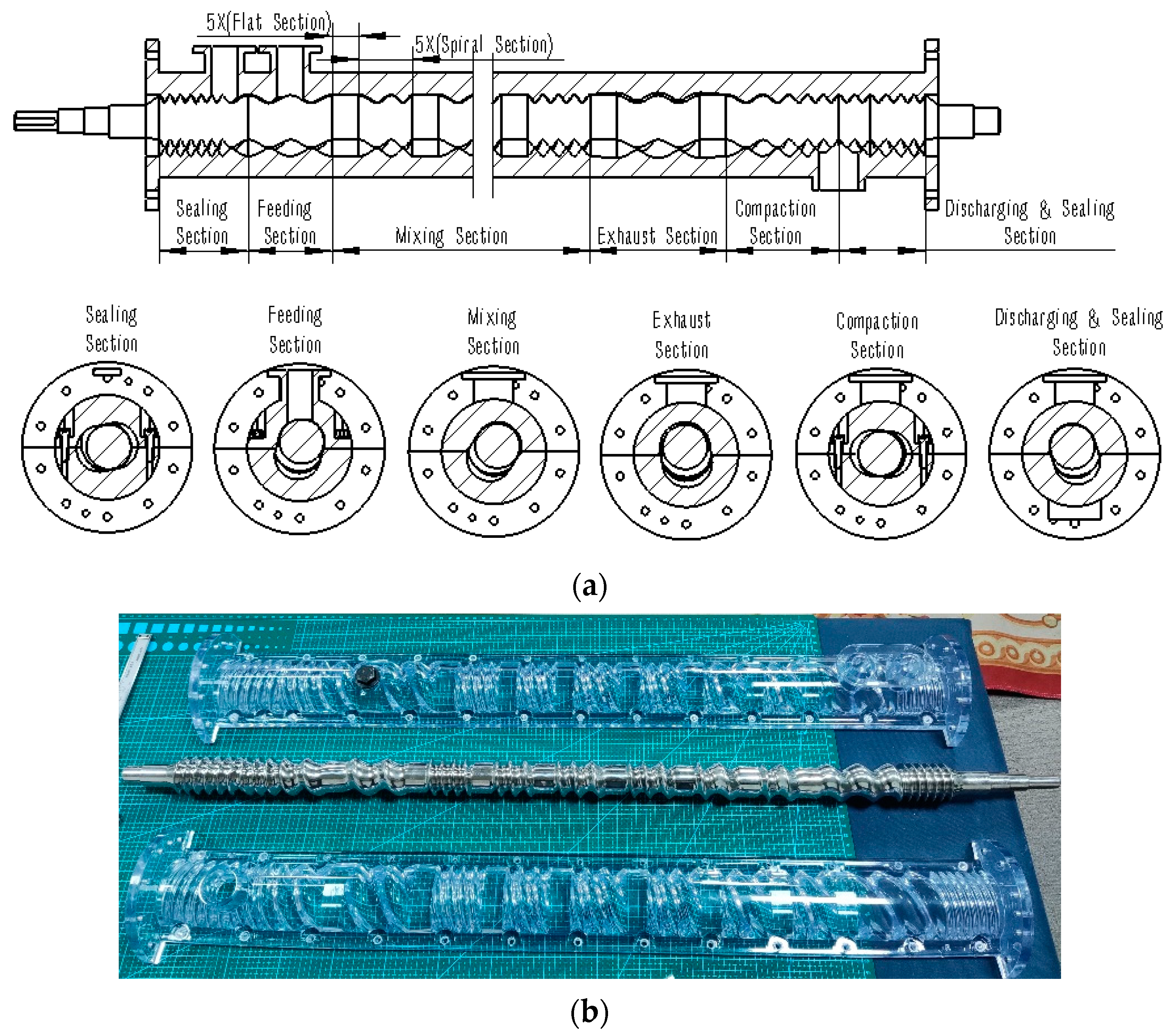 5X(Flat Section)

5X(Spiral Section)

Sealing Section

Feeding Section

Mixing Section

Exhaust Section

Compaction Section

Discharging & Sealing Section

Sealing Section

Feeding Section

Mixing Section

Exhaust Section

Compaction Section

Discharging & Sealing Section

(a)

(b)