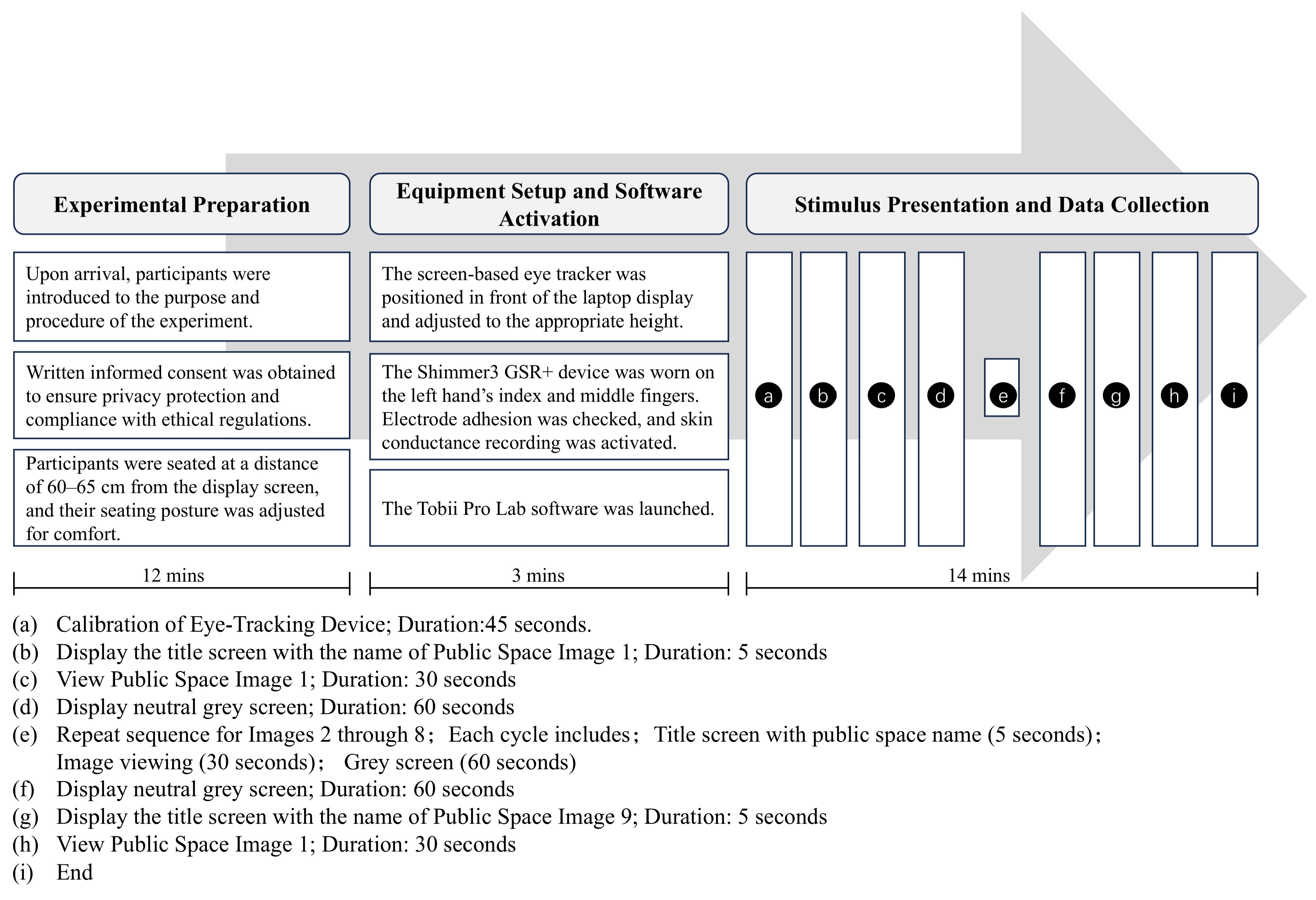 Experimental Preparation

Upon arrival, participants were introduced to the purpose and procedure of the experiment.

Written informed consent was obtained to ensure privacy protection and compliance with ethical regulations.

Participants were seated at a distance of 60–65 cm from the display screen, and their seating posture was adjusted for comfort.

12 mins

Equipment Setup and Software Activation

The screen-based eye tracker was positioned in front of the laptop display and adjusted to the appropriate height.

The Shimmer3 GSR+ device was worn on the left hand's index and middle fingers. Electrode adhesion was checked, and skin conductance recording was activated.

The Tobii Pro Lab software was launched.

3 mins

Stimulus Presentation and Data Collection

a b c d e f g h i

14 mins

(a) Calibration of Eye-Tracking Device; Duration:45 seconds.
(b) Display the title screen with the name of Public Space Image 1; Duration: 5 seconds
(c) View Public Space Image 1; Duration: 30 seconds
(d) Display neutral grey screen; Duration: 60 seconds
(e) Repeat sequence for Images 2 through 8; Each cycle includes; Title screen with public space name (5 seconds); Image viewing (30 seconds); Grey screen (60 seconds)
(f) Display neutral grey screen; Duration: 60 seconds
(g) Display the title screen with the name of Public Space Image 9; Duration: 5 seconds
(h) View Public Space Image 1; Duration: 30 seconds
(i) End