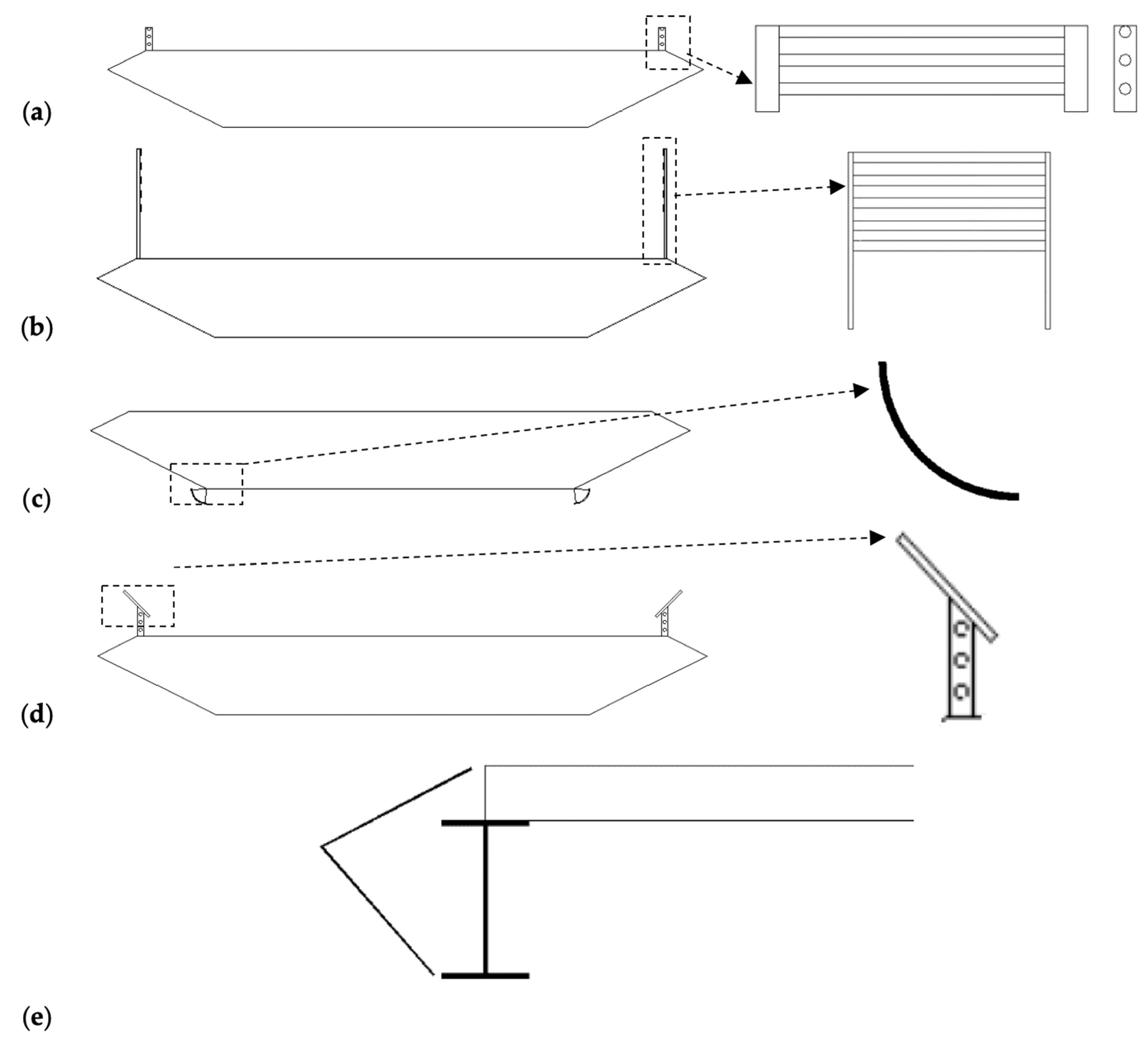 (a)

(b)

(c)

(d)

(e)