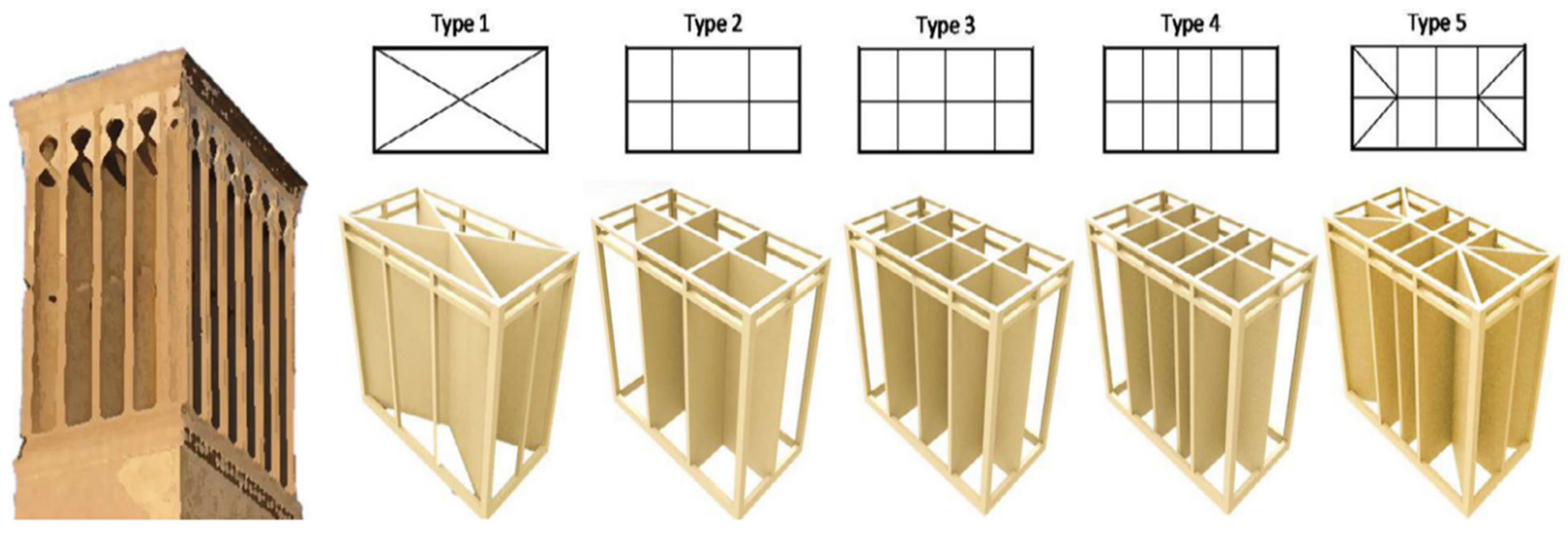 Type 1

Type 2

Type 3

Type 4

Type 5