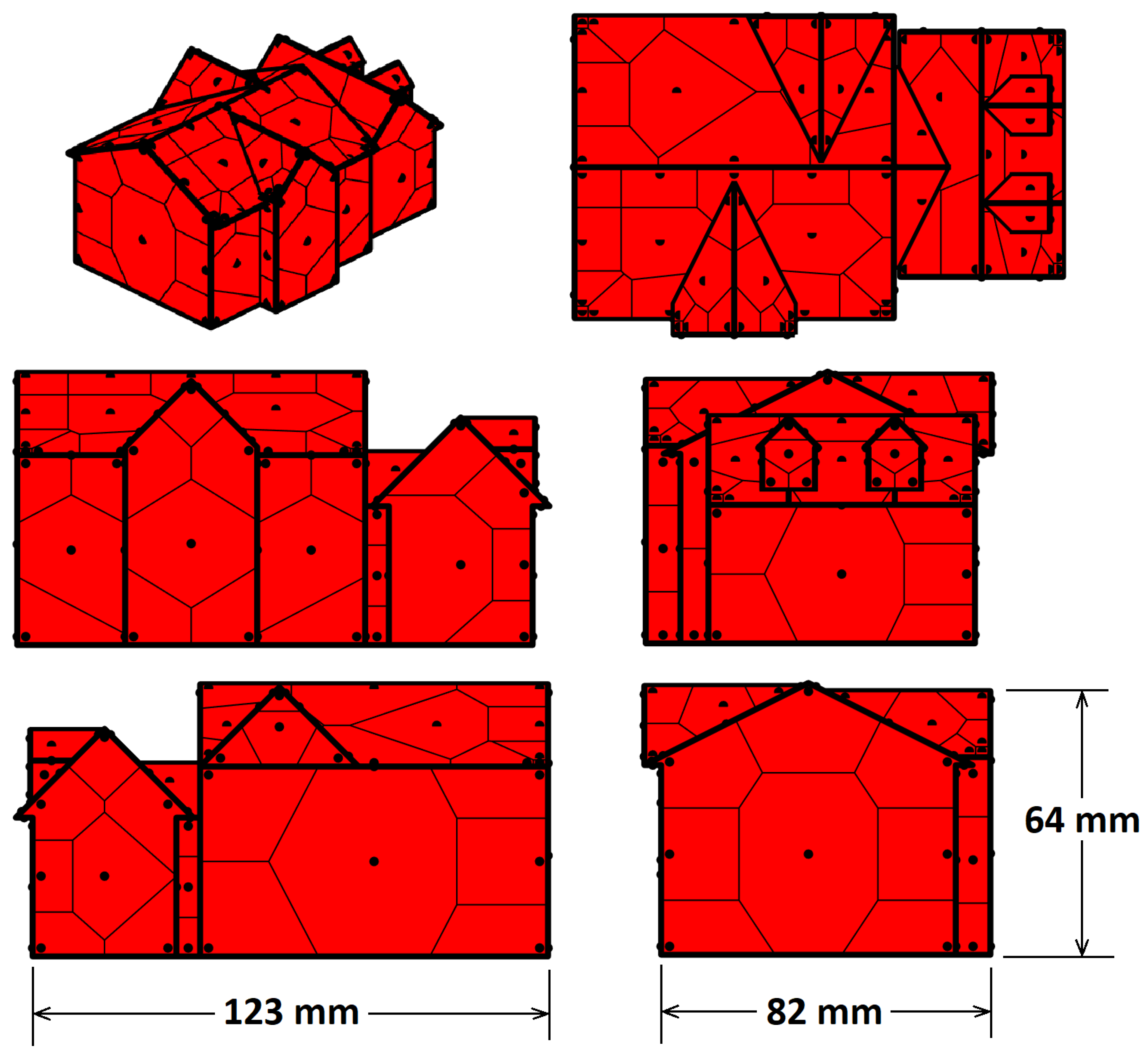 64 mm

123 mm

82 mm