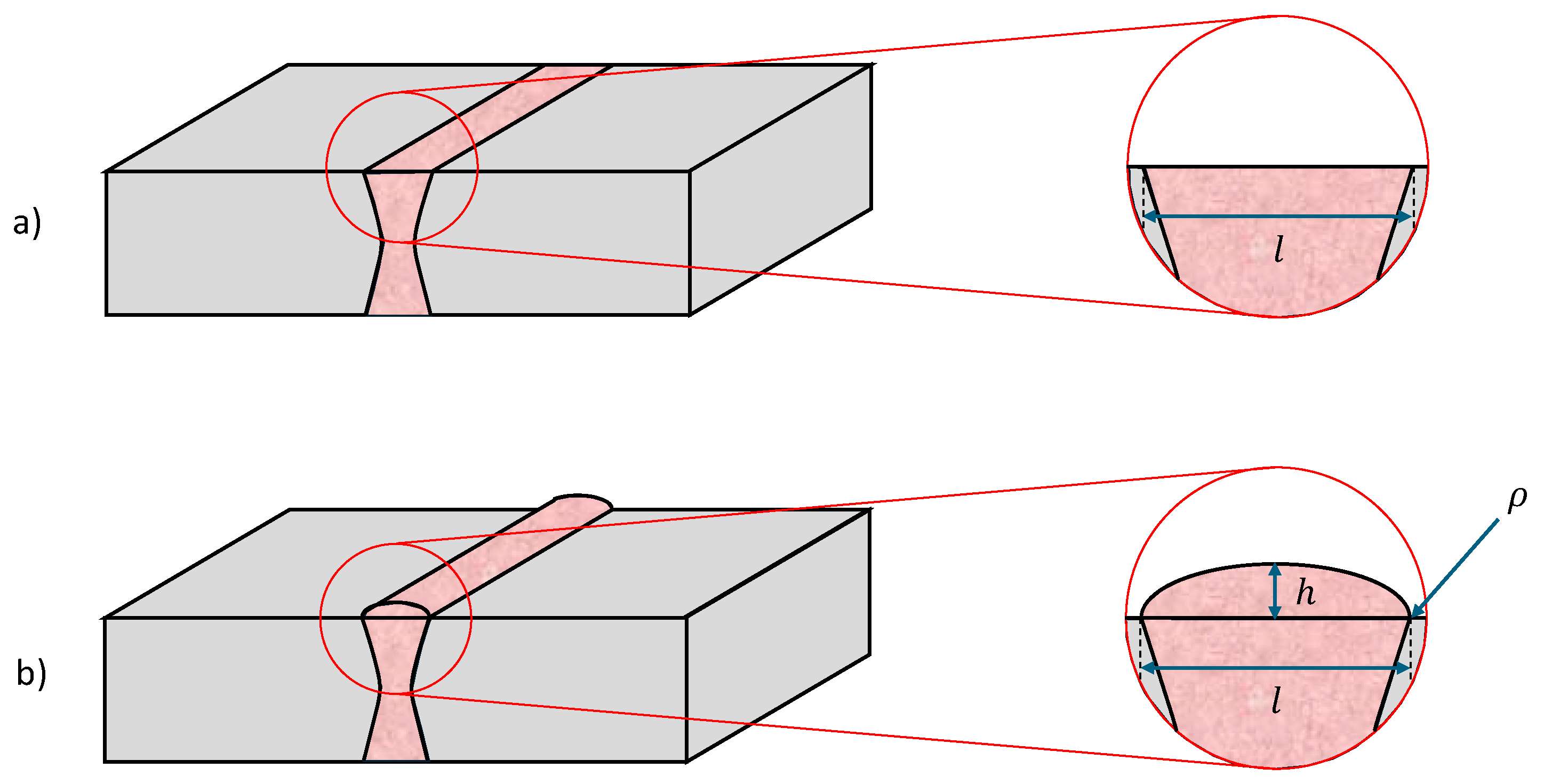 a)

$l$

b)

$\rho$

$h$

$l$