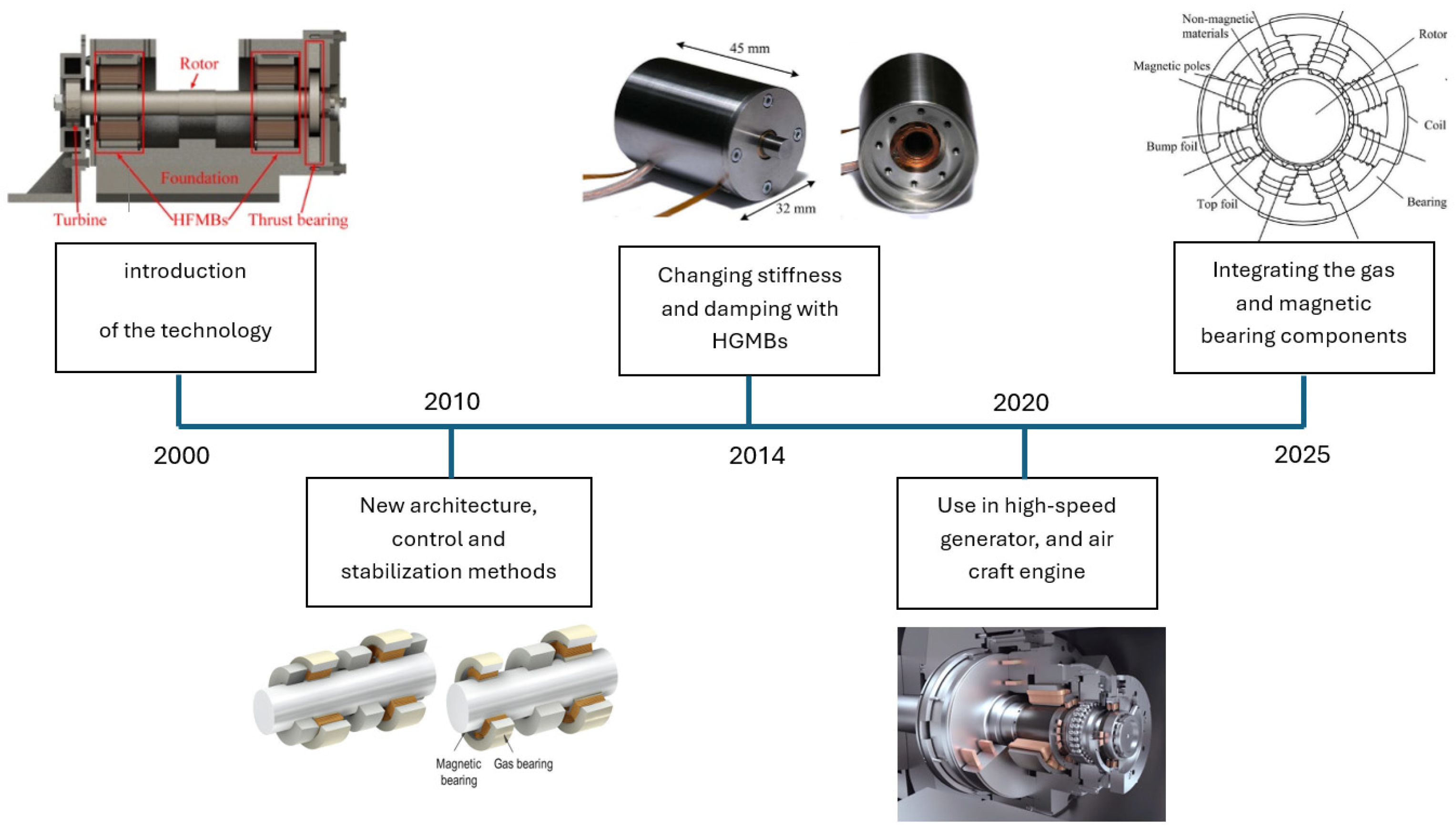 Rotor
Foundation
Turbine
HFMBs
Thrust bearing

45 mm
32 mm

Non-magnetic materials
Rotor
Magnetic poles
Coil
Bump foil
Top foil
Bearing

introduction

of the technology

Changing stiffness and damping with HGMBs

Integrating the gas and magnetic bearing components

2010

2020

2000

2014

2025

New architecture, control and stabilization methods

Use in high-speed generator, and air craft engine

Magnetic bearing
Gas bearing