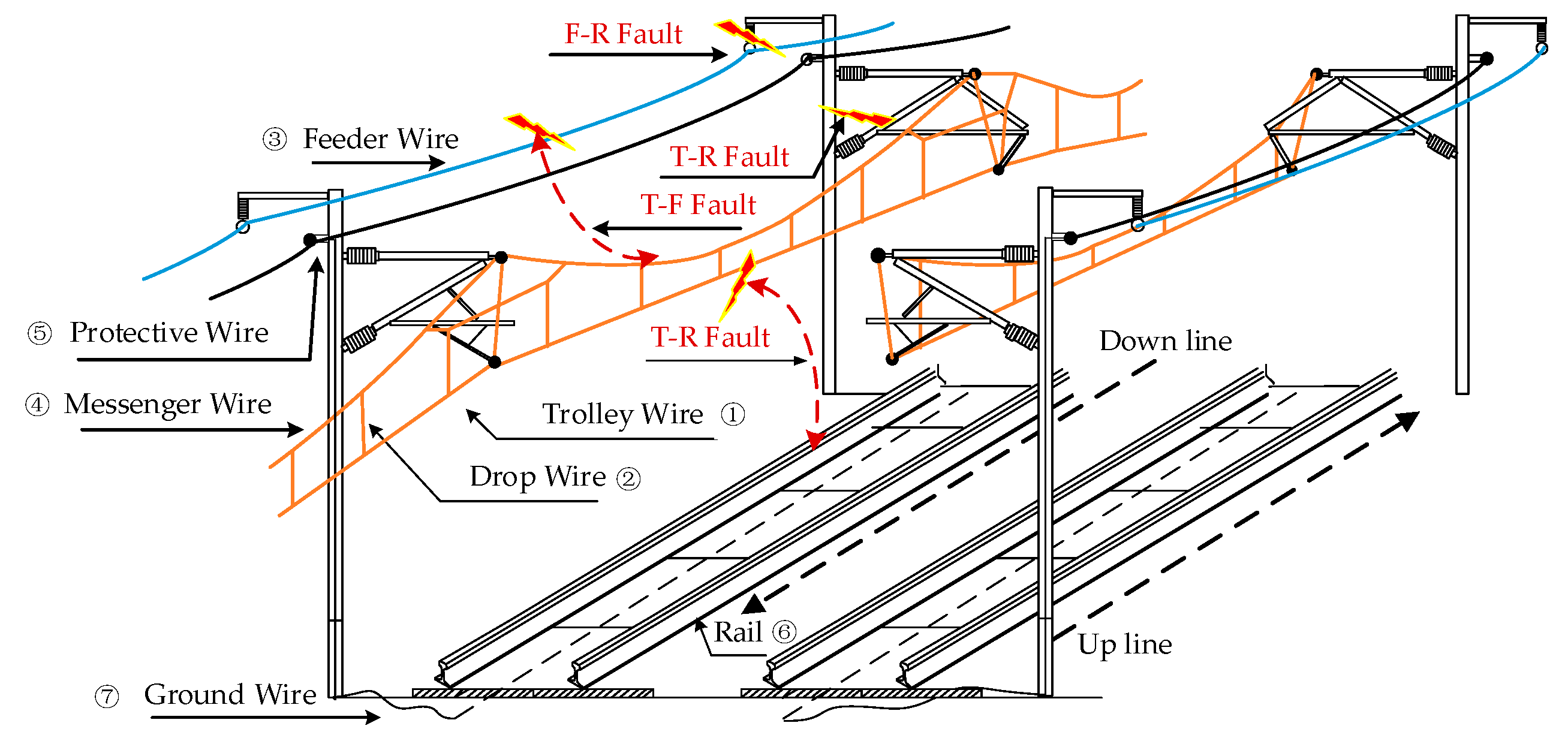 F-R Fault

③ Feeder Wire

T-R Fault

T-F Fault

⑤ Protective Wire

T-R Fault

Down line

④ Messenger Wire

Trolley Wire ①

Drop Wire ②

Rail ⑥

Up line

⑦ Ground Wire