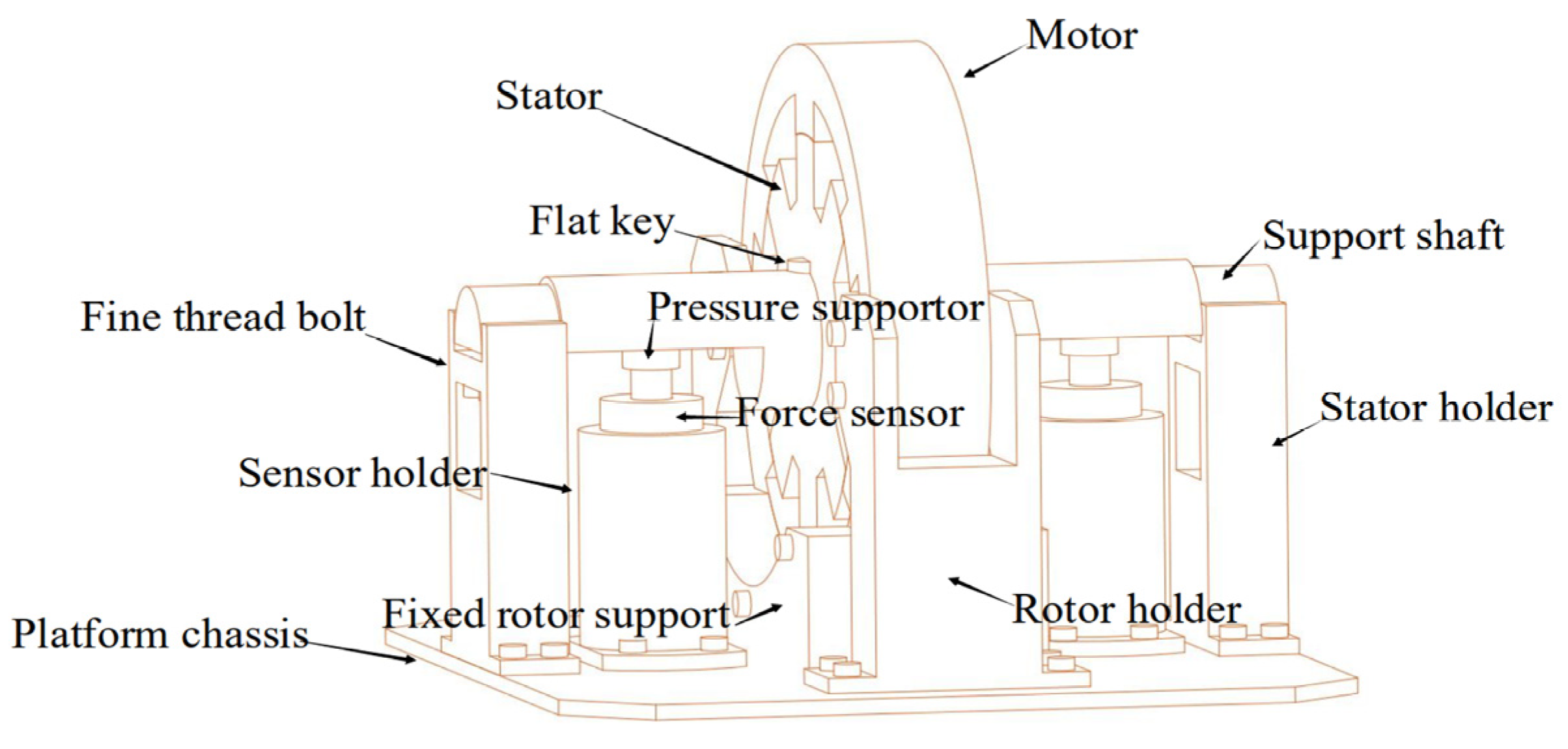 Motor
Stator
Flat key
Support shaft
Fine thread bolt
Pressure supportor
Force sensor
Stator holder
Sensor holder
Fixed rotor support
Rotor holder
Platform chassis