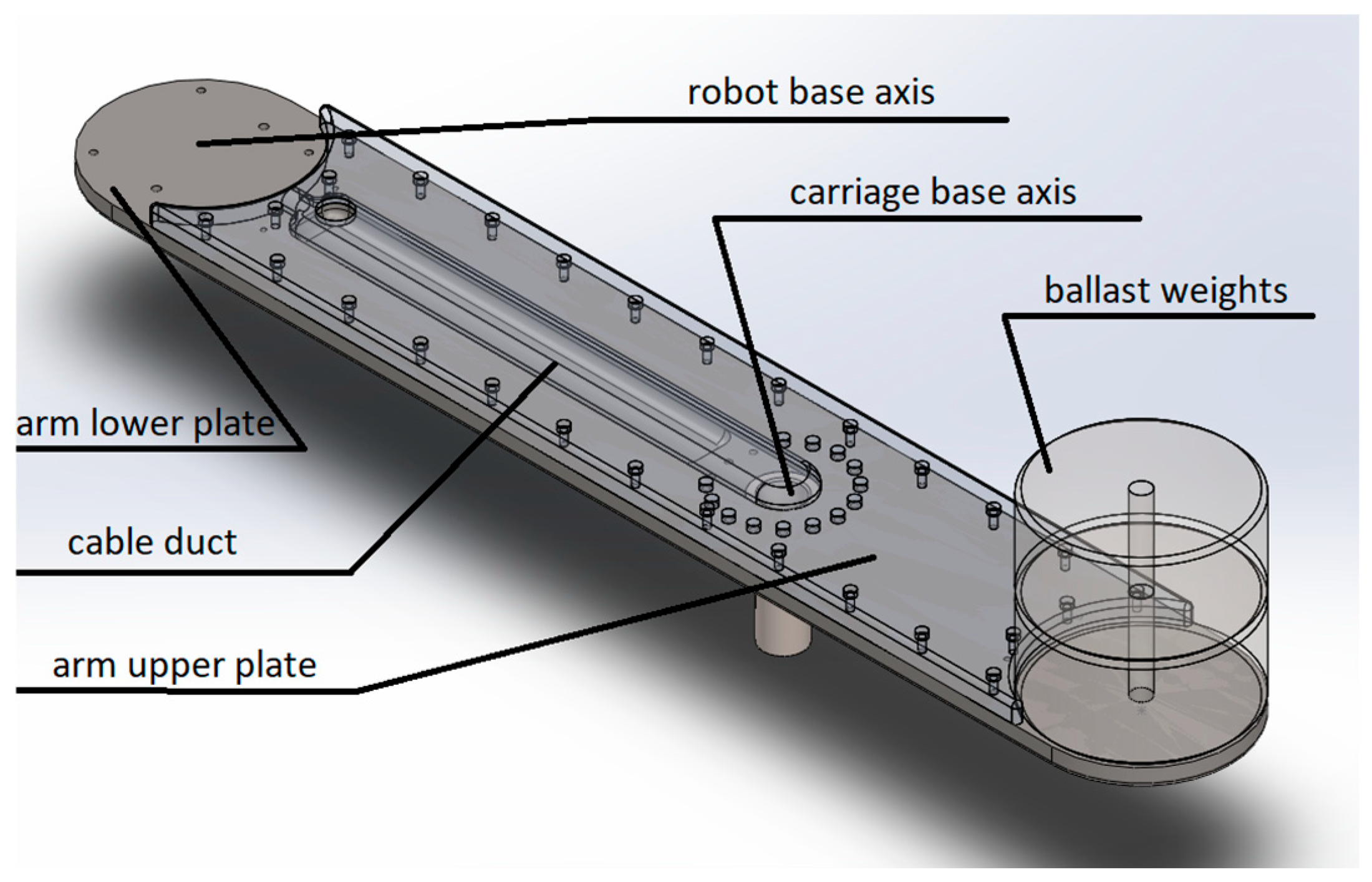 robot base axis

carriage base axis

ballast weights

arm lower plate

cable duct

arm upper plate