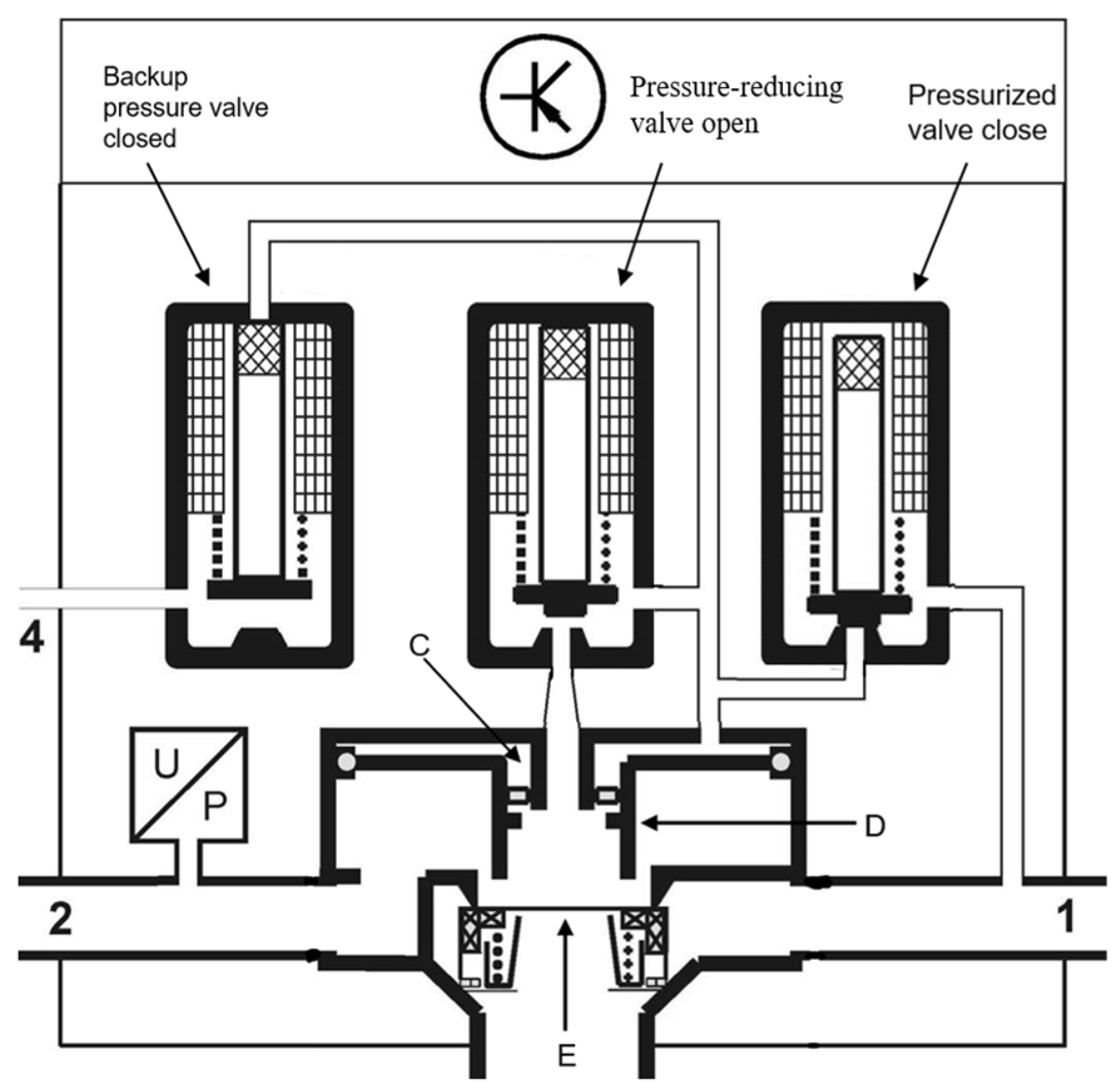 Backup pressure valve closed

Pressure-reducing valve open

Pressurized valve close

4

C

U

P

D

2

1

E