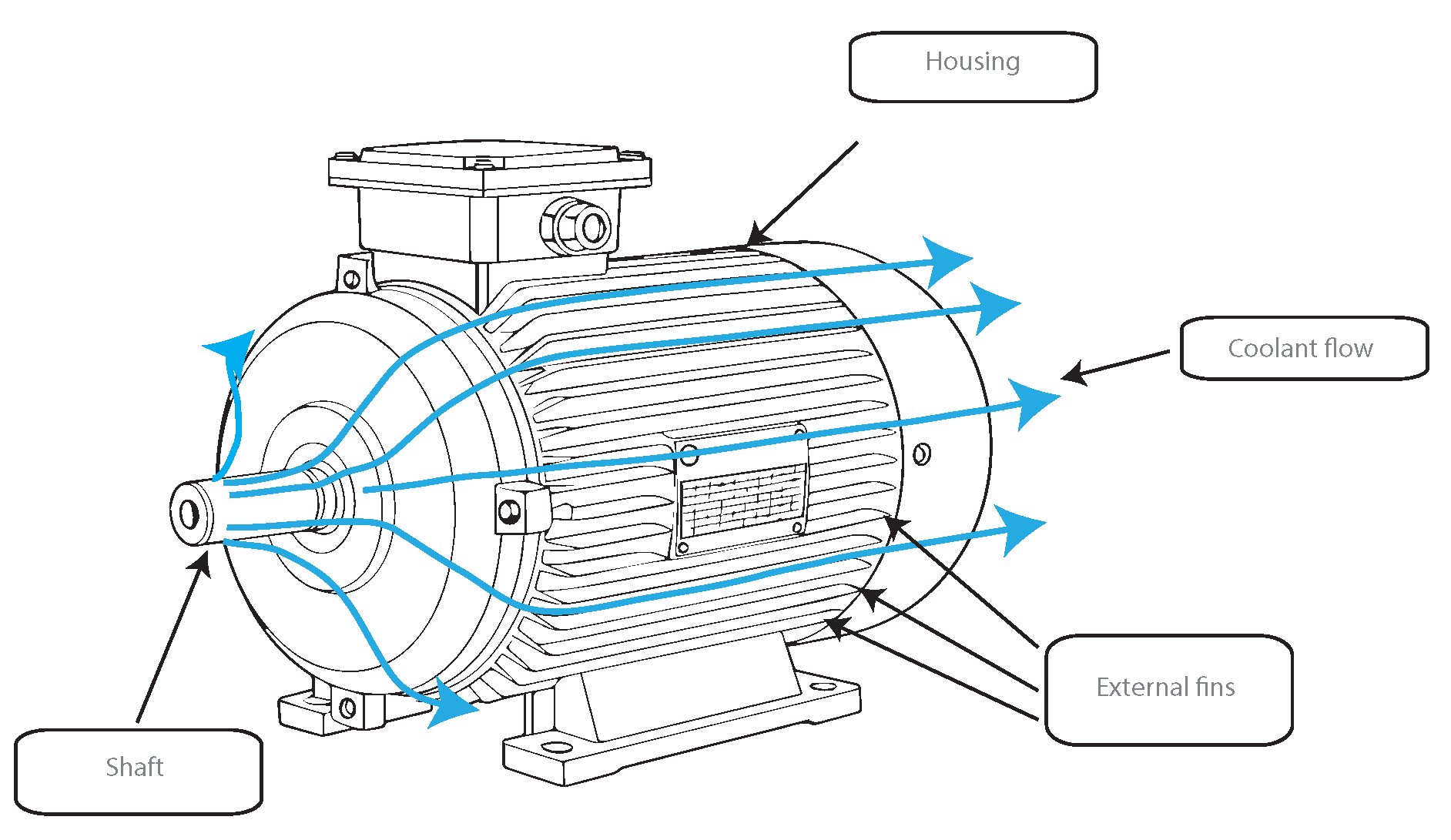 Housing

Coolant flow

External fins

Shaft