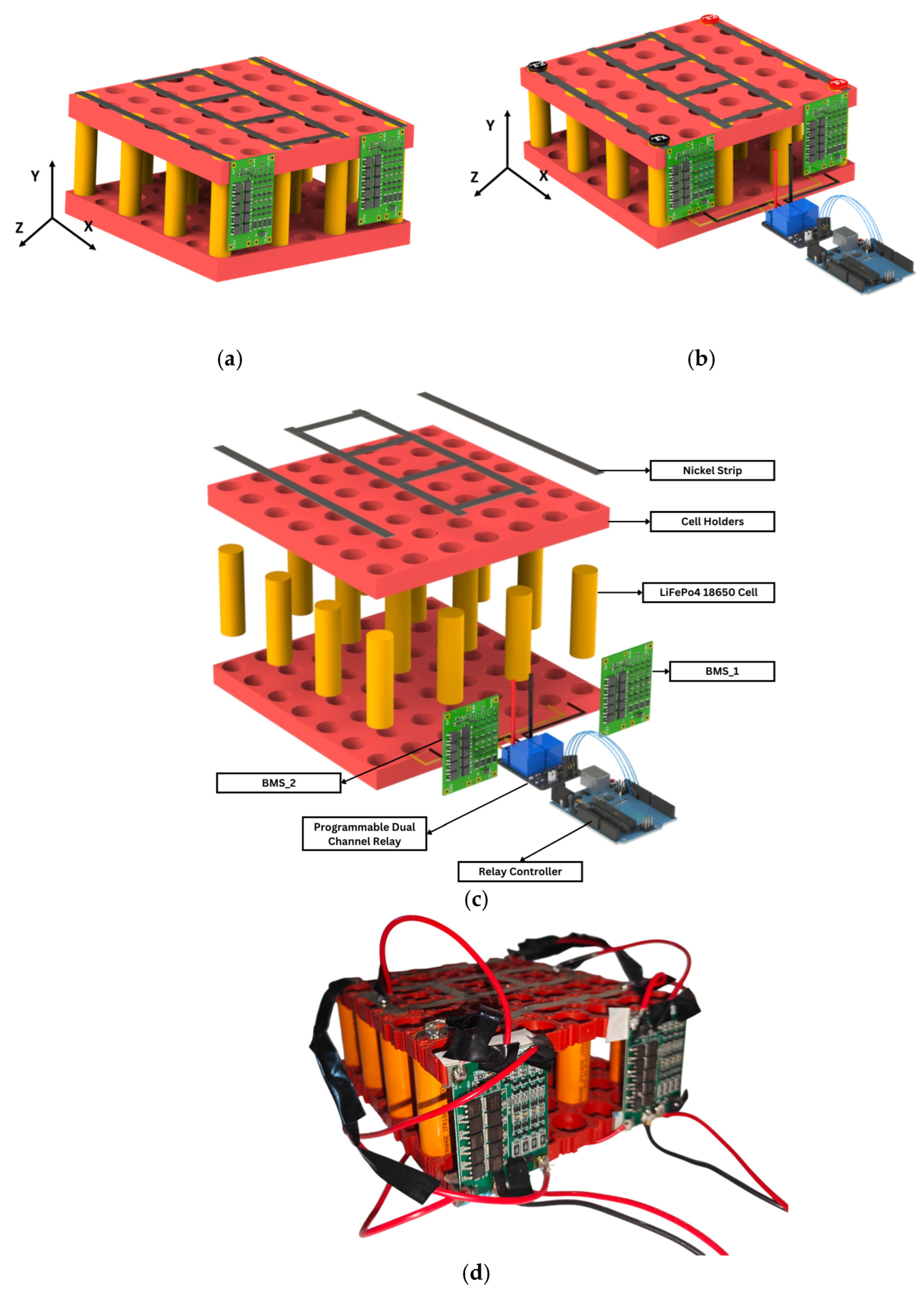 Y
Z
X

Y
Z
X

(a)

(b)

Nickel Strip

Cell Holders

LiFePo4 18650 Cell

BMS_1

BMS_2

Programmable Dual Channel Relay

Relay Controller

(c)

(d)