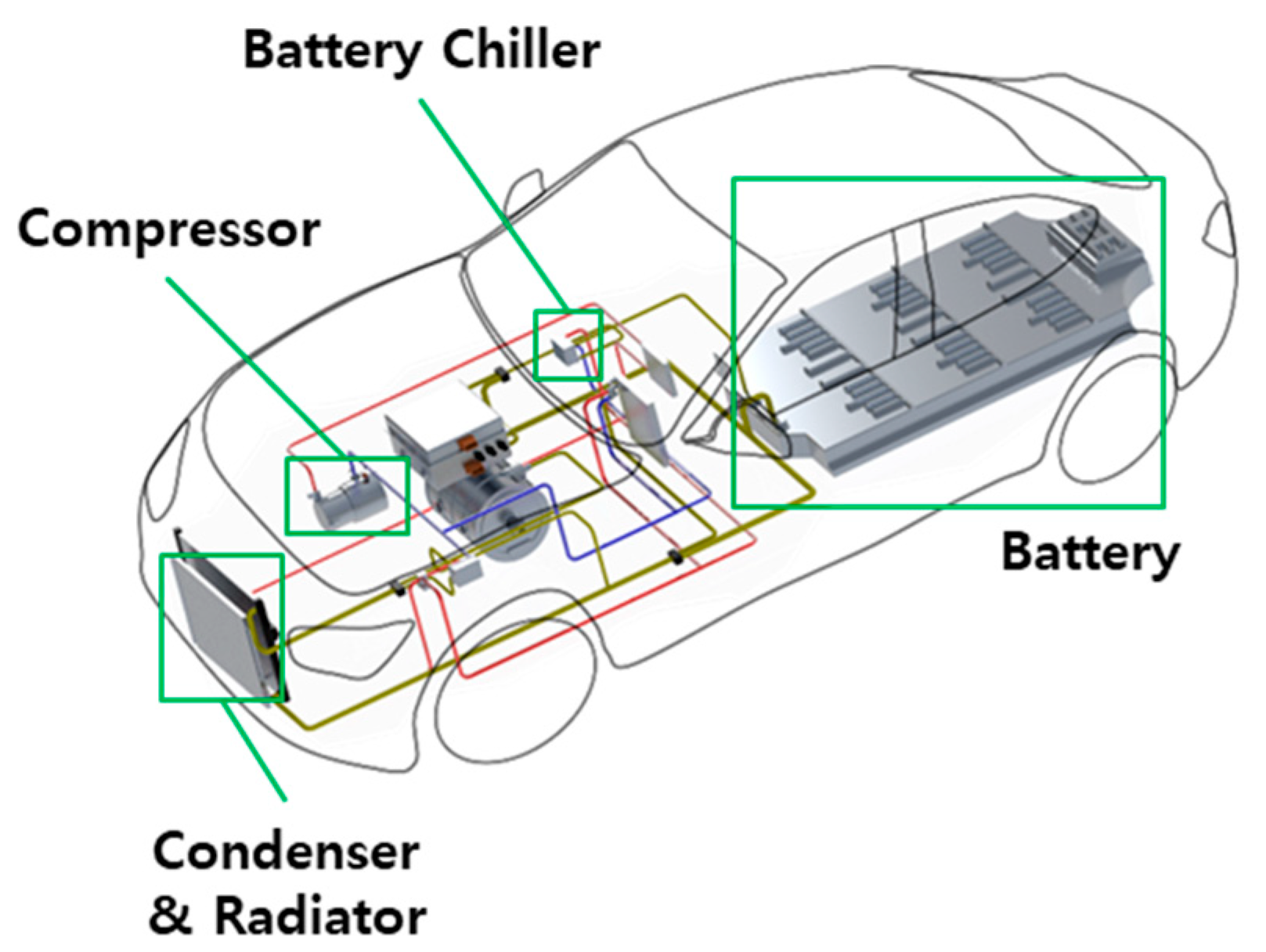 Battery Chiller

Compressor

Battery

Condenser & Radiator