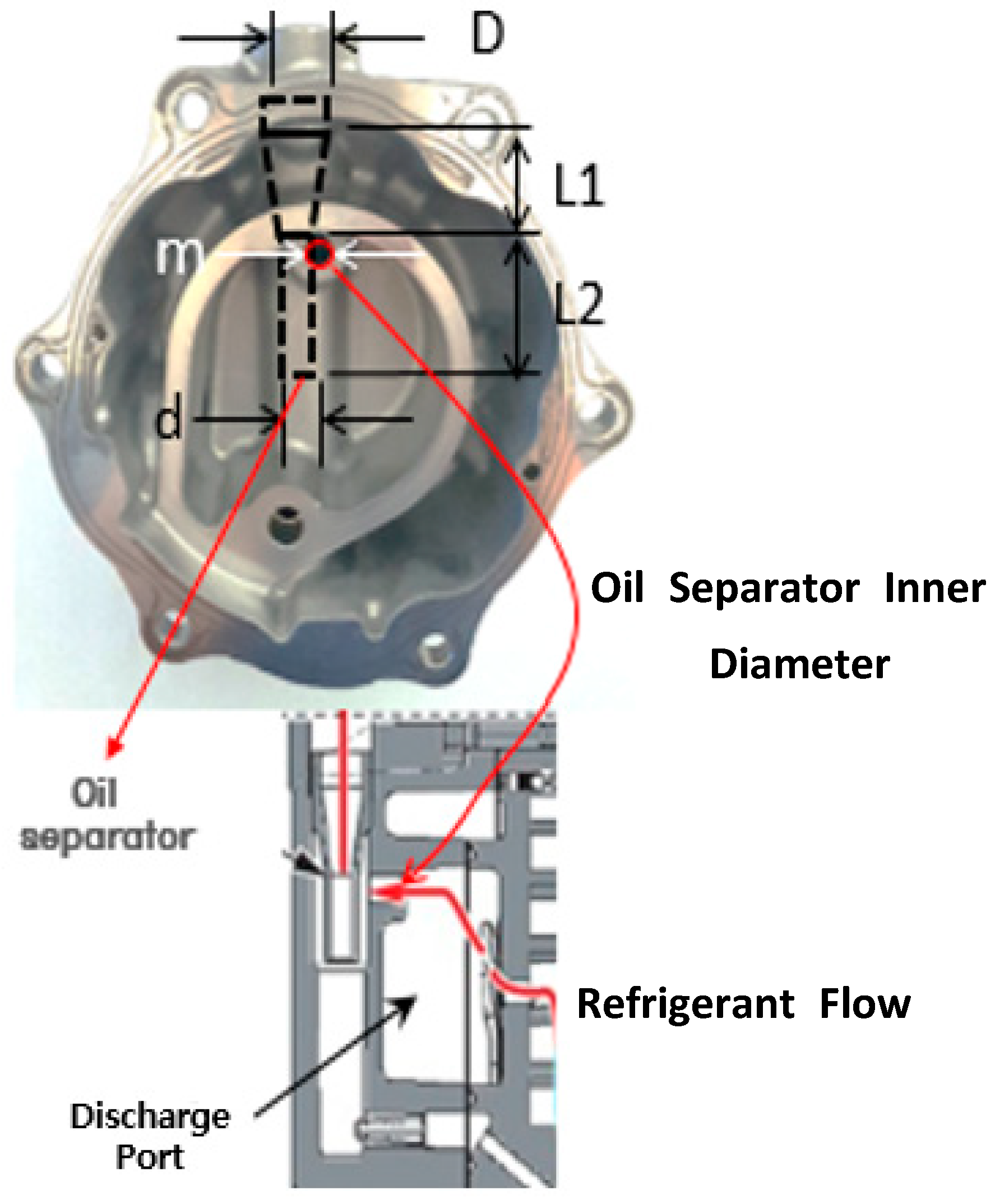 D

L1

m

L2

d

Oil Separator Inner Diameter

Oil separator

Refrigerant Flow

Discharge Port