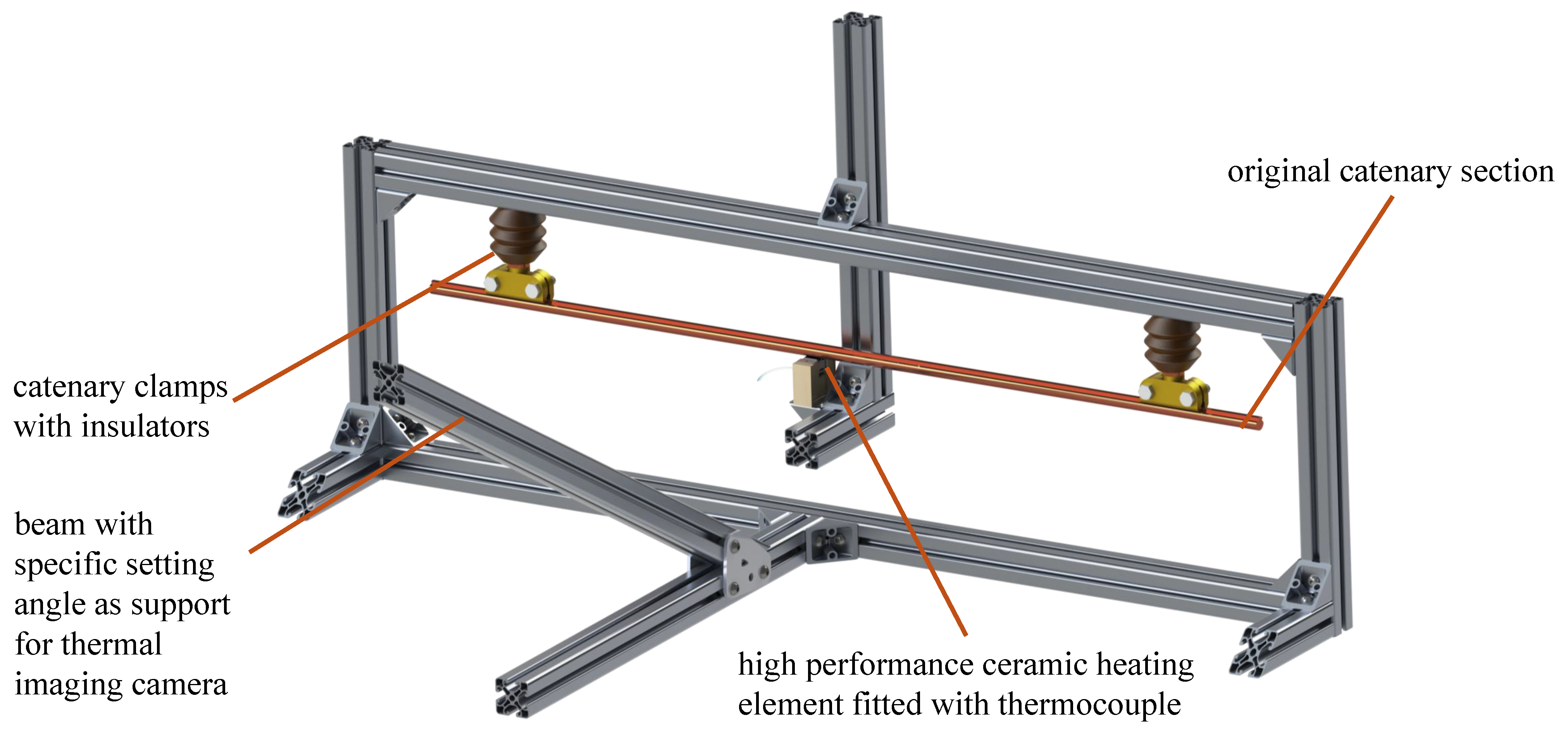 original catenary section

catenary clamps with insulators

beam with specific setting angle as support for thermal imaging camera

high performance ceramic heating element fitted with thermocouple