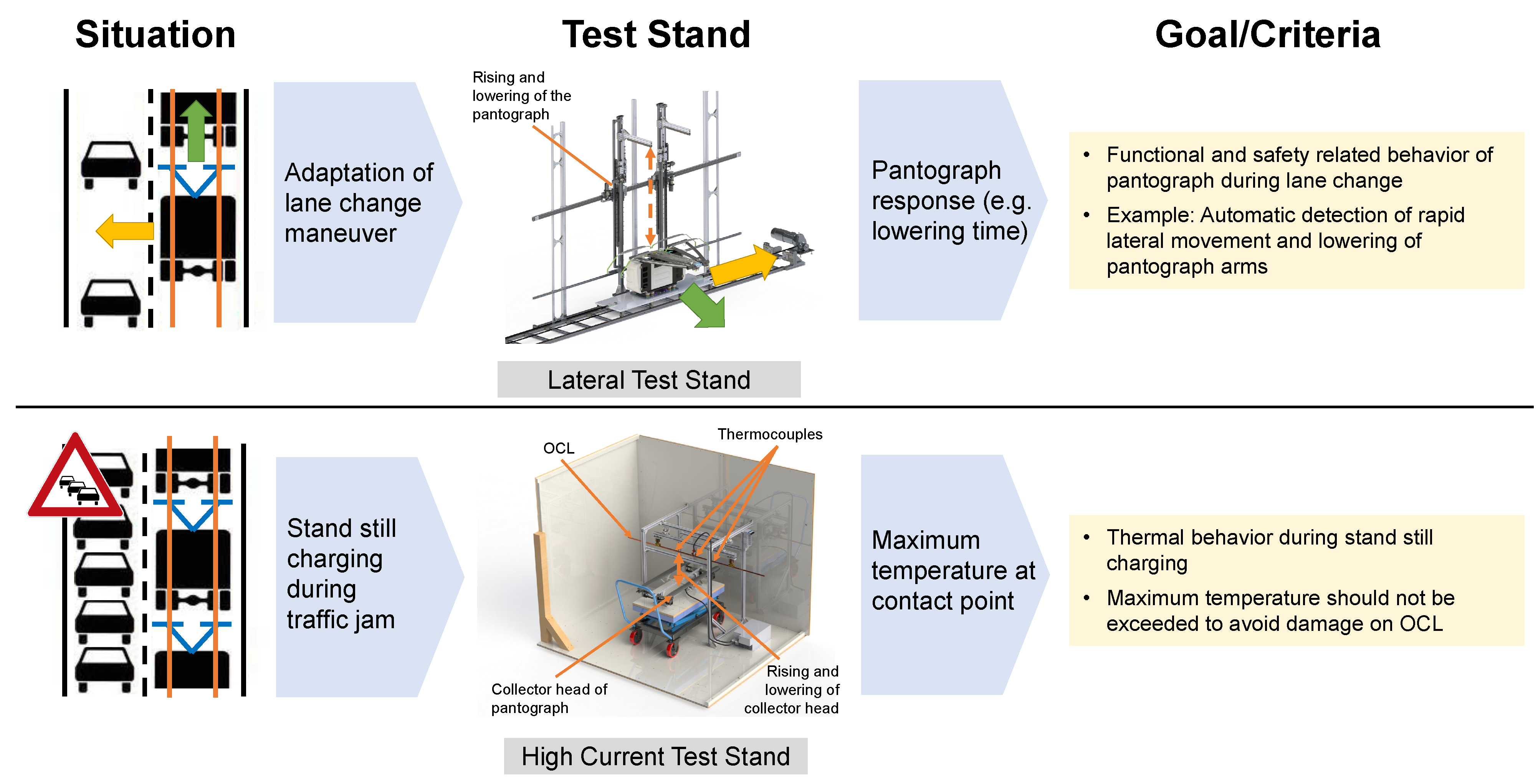 Situation

Test Stand

Goal/Criteria

Adaptation of lane change maneuver

Rising and lowering of the pantograph

Lateral Test Stand

Pantograph response (e.g. lowering time)

• Functional and safety related behavior of pantograph during lane change
• Example: Automatic detection of rapid lateral movement and lowering of pantograph arms

Stand still charging during traffic jam

OCL

Thermocouples

Collector head of pantograph

Rising and lowering of collector head

High Current Test Stand

Maximum temperature at contact point

• Thermal behavior during stand still charging
• Maximum temperature should not be exceeded to avoid damage on OCL