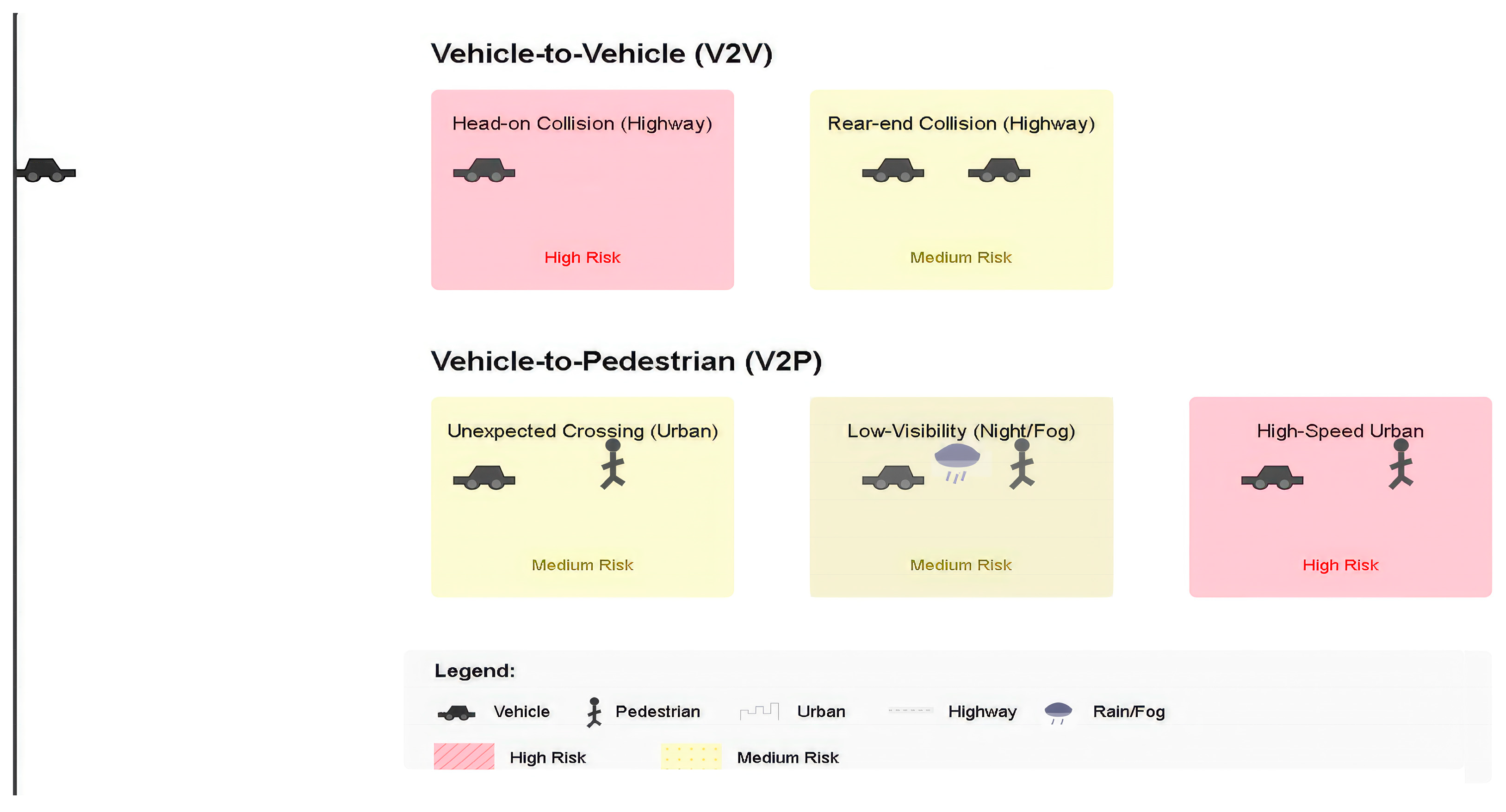 Vehicle-to-Vehicle (V2V)

Head-on Collision (Highway)

High Risk

Rear-end Collision (Highway)

Medium Risk

Vehicle-to-Pedestrian (V2P)

Unexpected Crossing (Urban)

Medium Risk

Low-Visibility (Night/Fog)

Medium Risk

High-Speed Urban

High Risk

Legend:

Vehicle Pedestrian Urban Highway Rain/Fog

High Risk Medium Risk