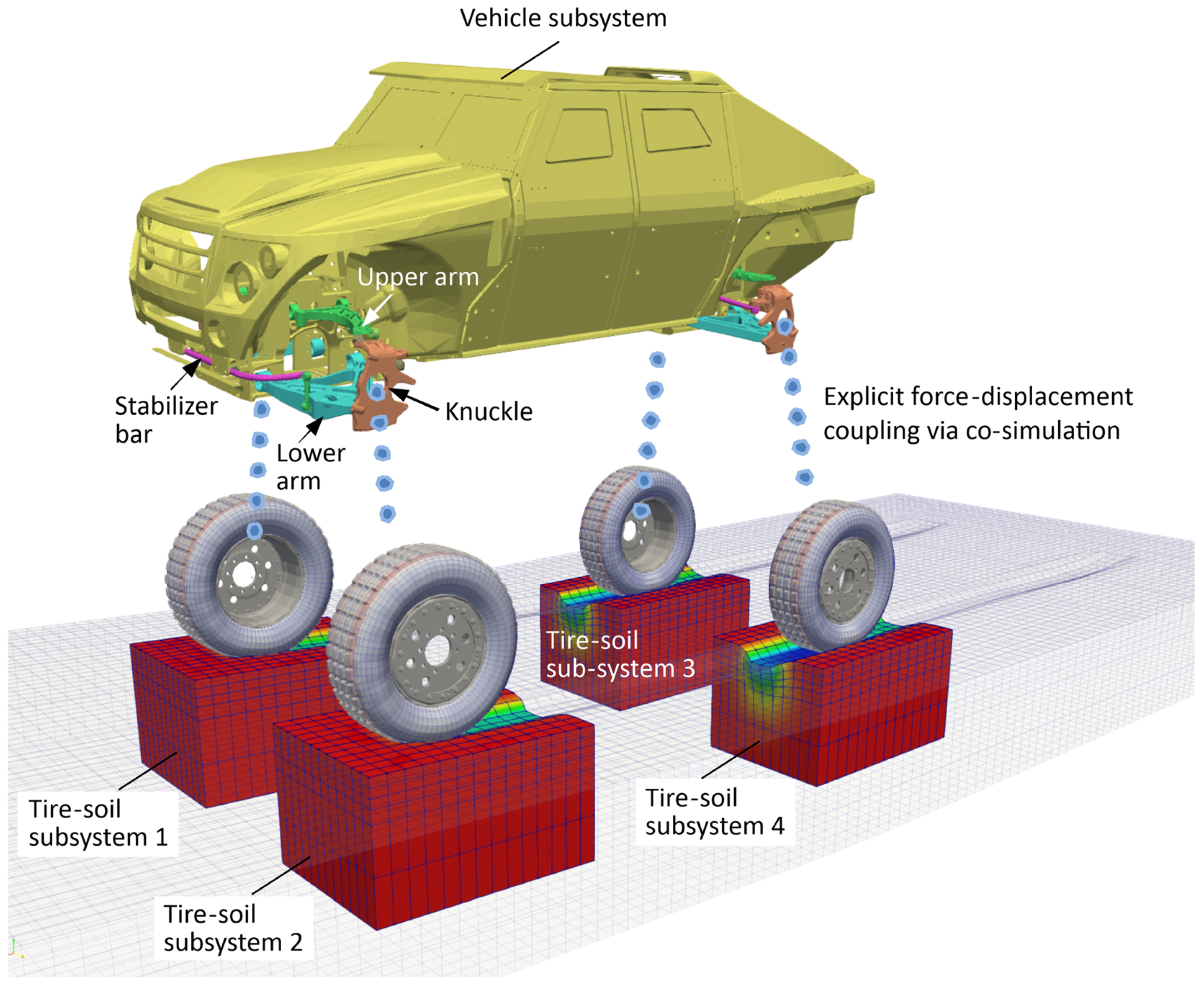 Vehicle subsystem

Upper arm

Stabilizer bar

Knuckle

Lower arm

Explicit force-displacement coupling via co-simulation

Tire-soil sub-system 3

Tire-soil subsystem 1

Tire-soil subsystem 4

Tire-soil subsystem 2