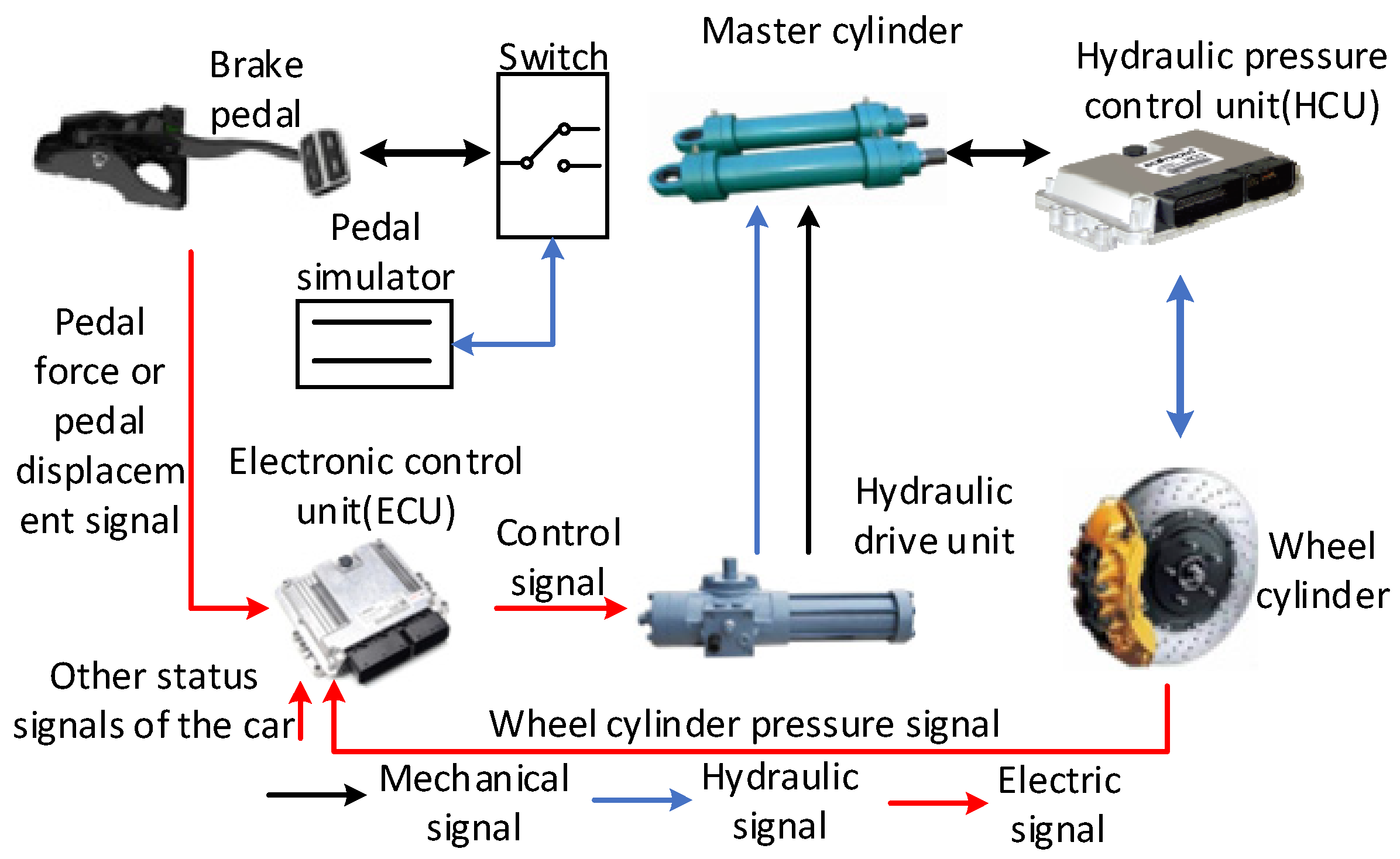 Brake pedal

Switch

Master cylinder

Hydraulic pressure control unit(HCU)

Pedal simulator

Pedal force or pedal displacement signal

Electronic control unit(ECU)

Control signal

Hydraulic drive unit

Wheel cylinder

Other status signals of the car

Wheel cylinder pressure signal

Mechanical signal

Hydraulic signal

Electric signal