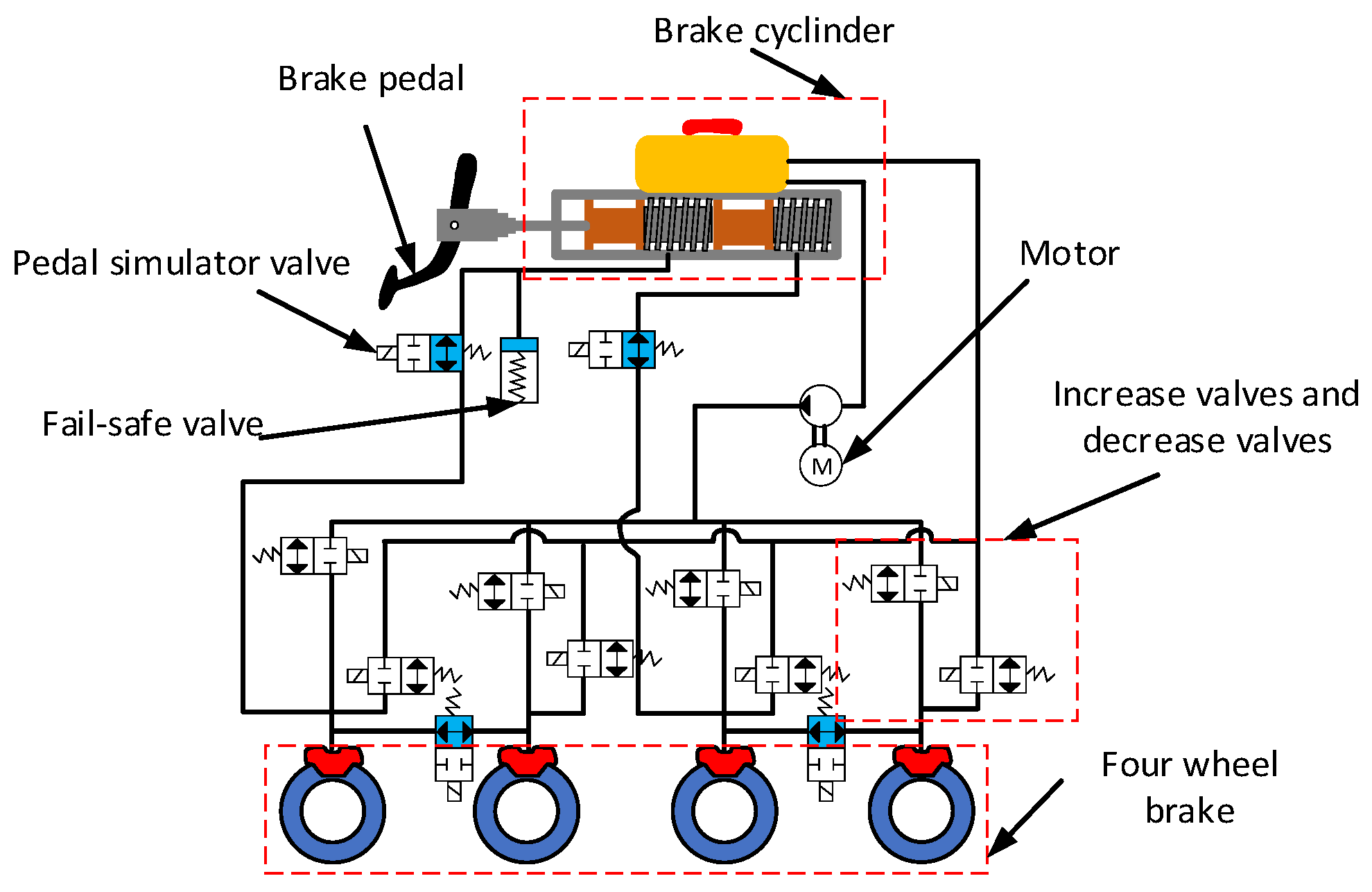 Brake cyclinder

Brake pedal

Pedal simulator valve

Motor

Fail-safe valve

Increase valves and decrease valves

M

Four wheel brake