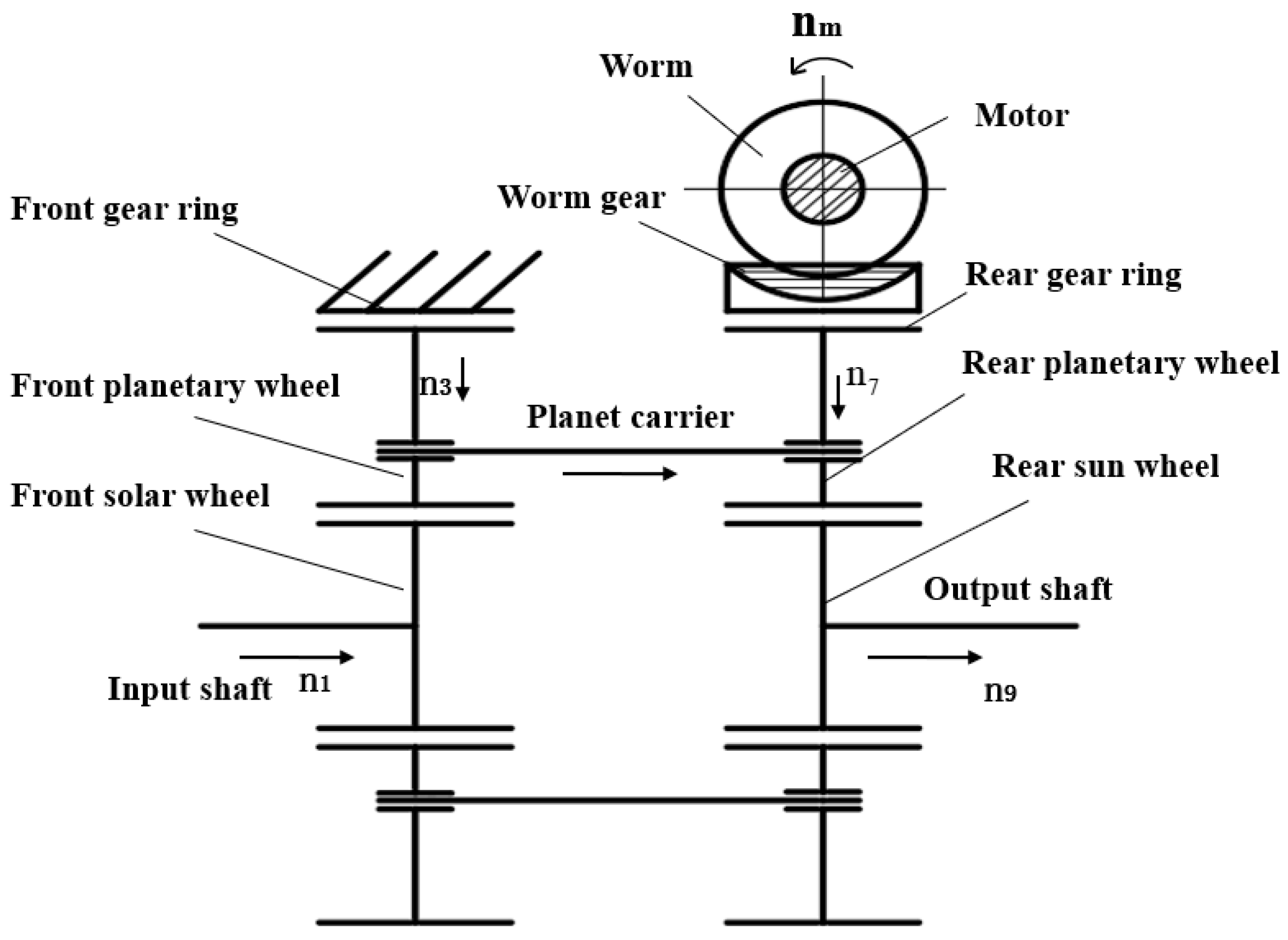 $n_m$

Worm

Motor

Worm gear

Front gear ring

Rear gear ring

Front planetary wheel

$n_3$

$n_7$

Rear planetary wheel

Planet carrier

Rear sun wheel

Front solar wheel

Output shaft

Input shaft

$n_1$

$n_9$