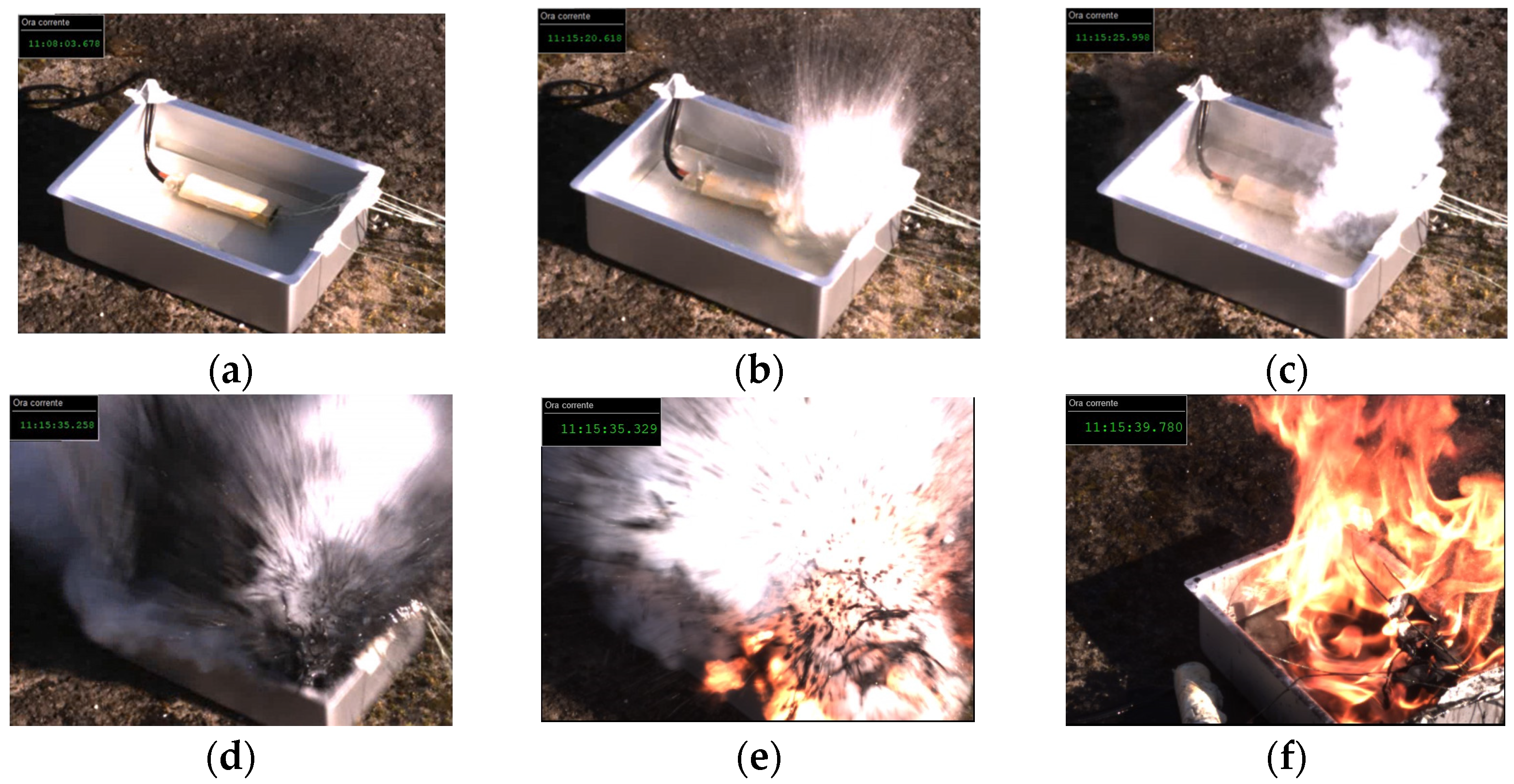 Ora corrente
11:08:03.678

(a)

Ora corrente
11:15:20.618

(b)

Ora corrente
11:15:25.998

(c)

Ora corrente
11:15:35.258

(d)

Ora corrente
11:15:35.329

(e)

Ora corrente
11:15:39.780

(f)