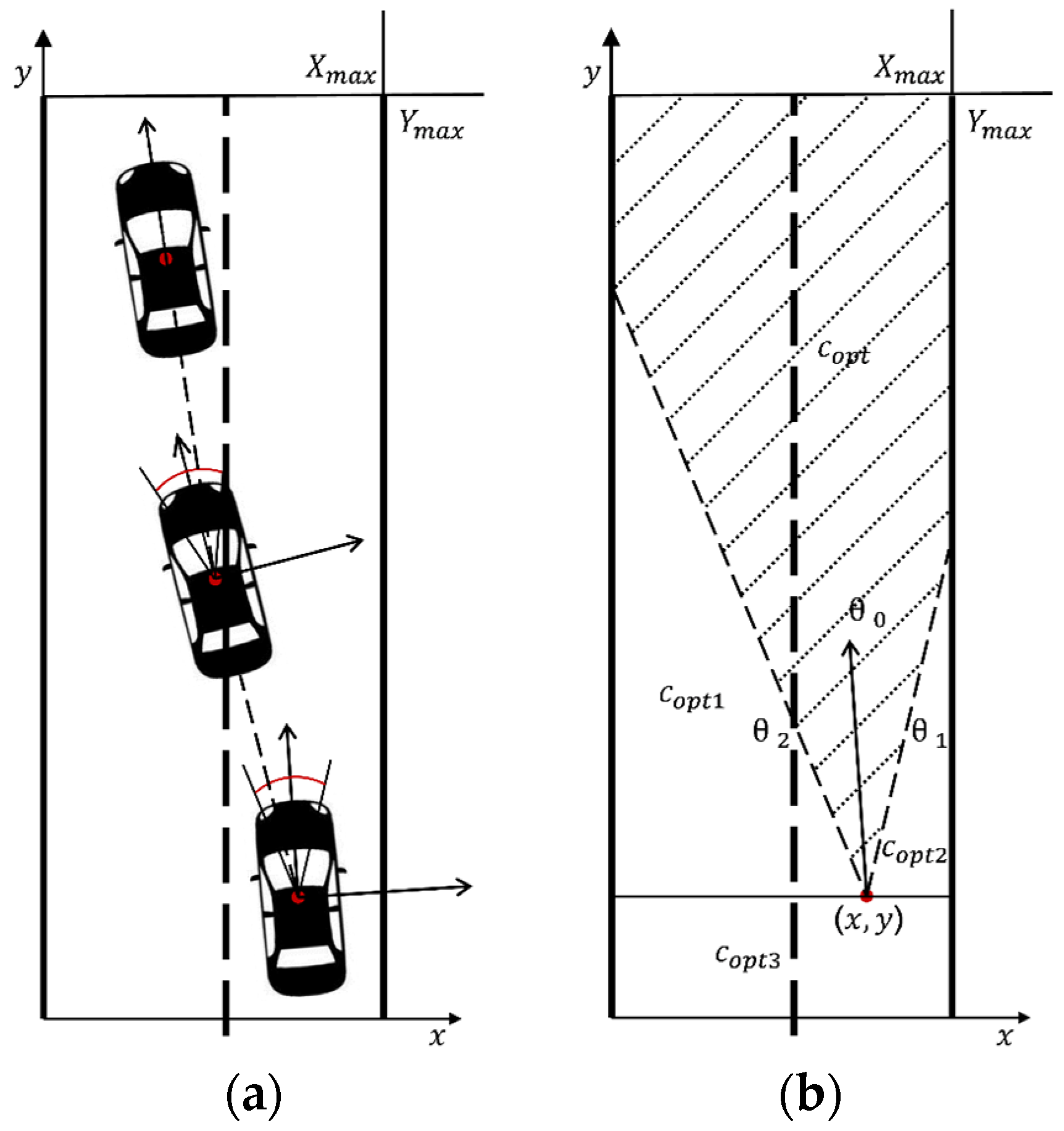 $y$
$X_{max}$
$Y_{max}$
$x$
(a)

$y$
$X_{max}$
$Y_{max}$
$c_{opt}$
$\theta_0$
$c_{opt1}$
$\theta_2$
$\theta_1$
$c_{opt2}$
$(x, y)$
$c_{opt3}$
$x$
(b)