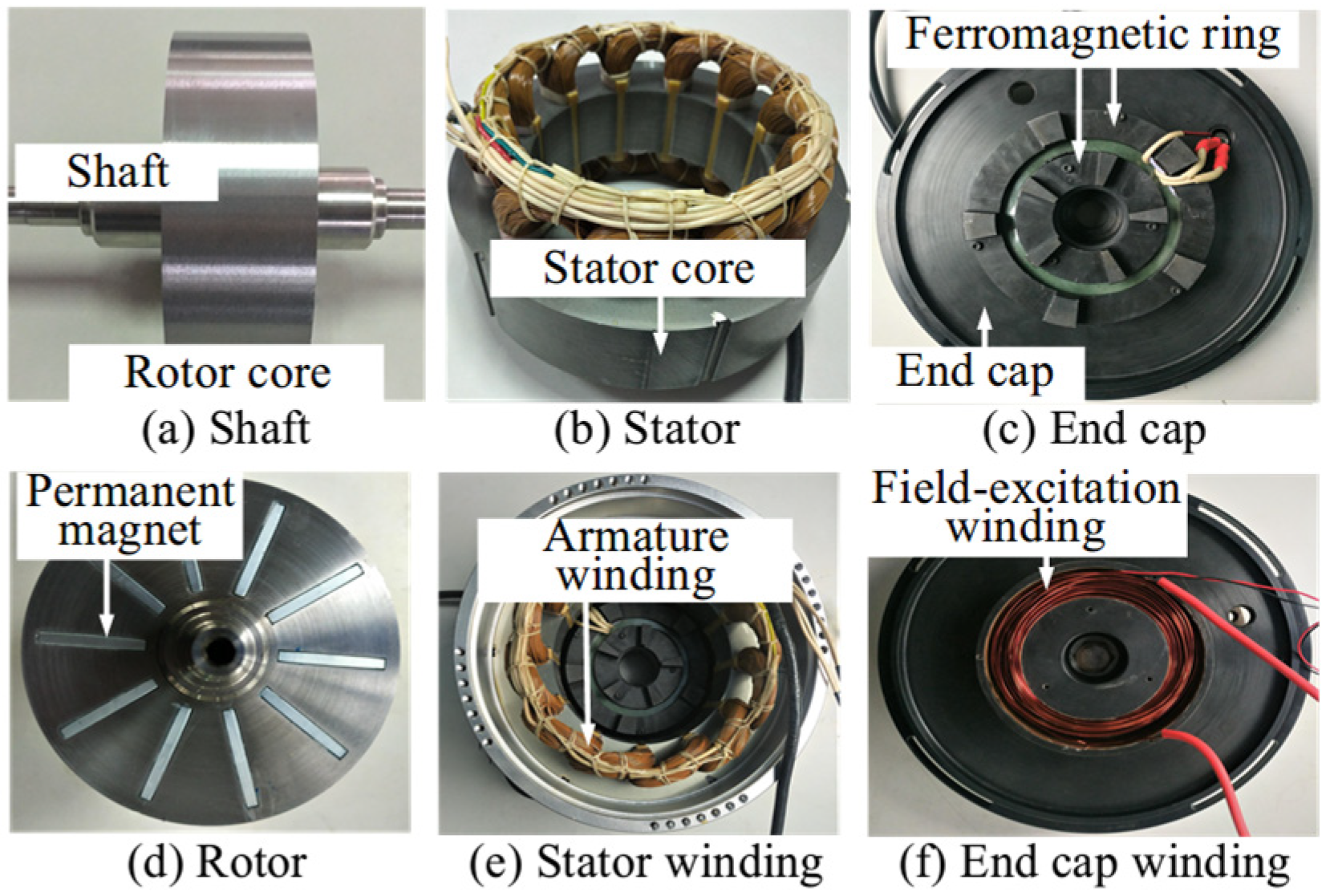 Shaft

Rotor core

(a) Shaft

Stator core

(b) Stator

Ferromagnetic ring

End cap

(c) End cap

Permanent magnet

(d) Rotor

Armature winding

(e) Stator winding

Field-excitation winding

(f) End cap winding