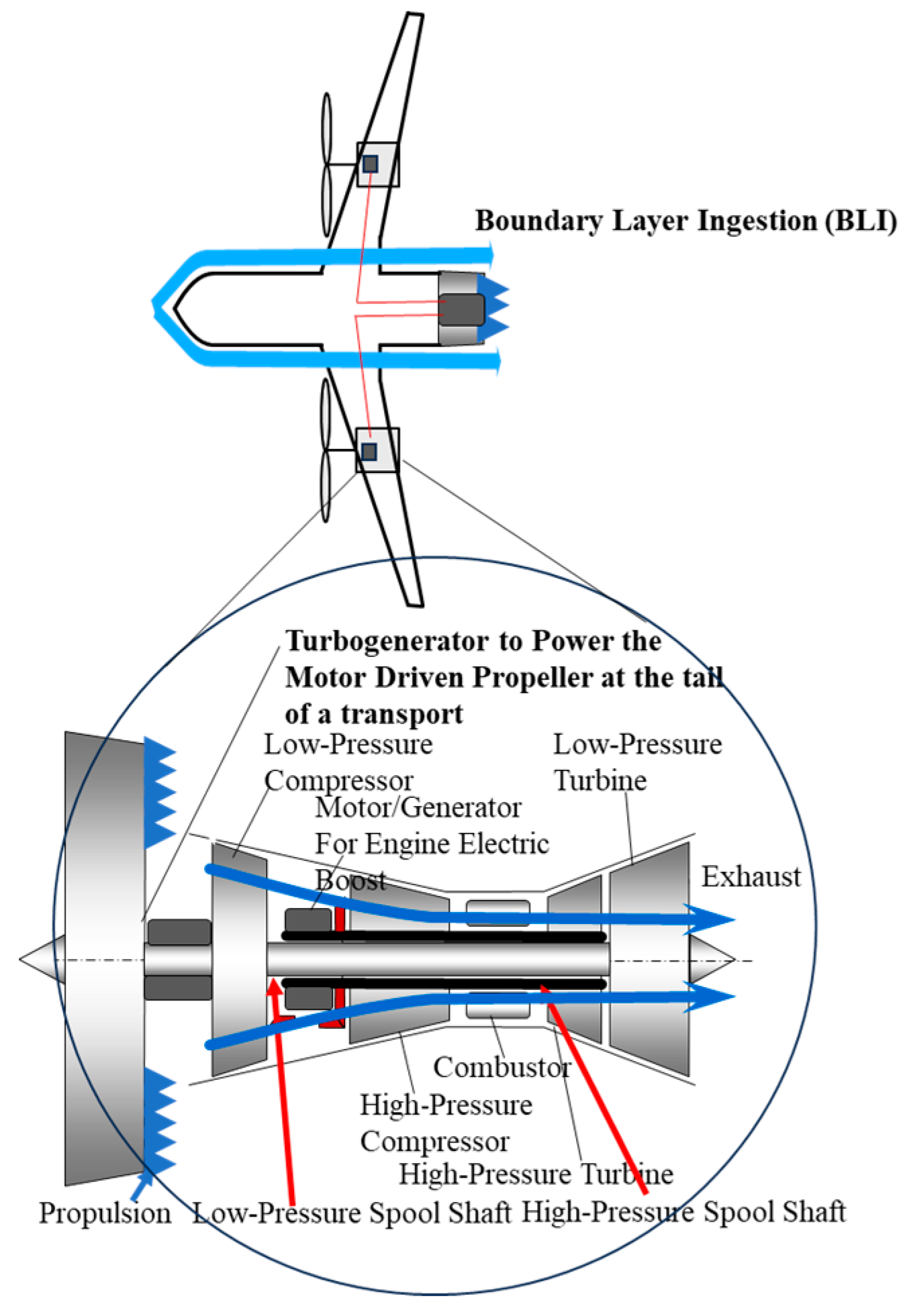 Boundary Layer Ingestion (BLI)

Turbogenerator to Power the Motor Driven Propeller at the tail of a transport

Low-Pressure Compressor

Low-Pressure Turbine

Motor/Generator For Engine Electric Boost

Exhaust

Combustor

High-Pressure Compressor

High-Pressure Turbine

Propulsion

Low-Pressure Spool Shaft

High-Pressure Spool Shaft