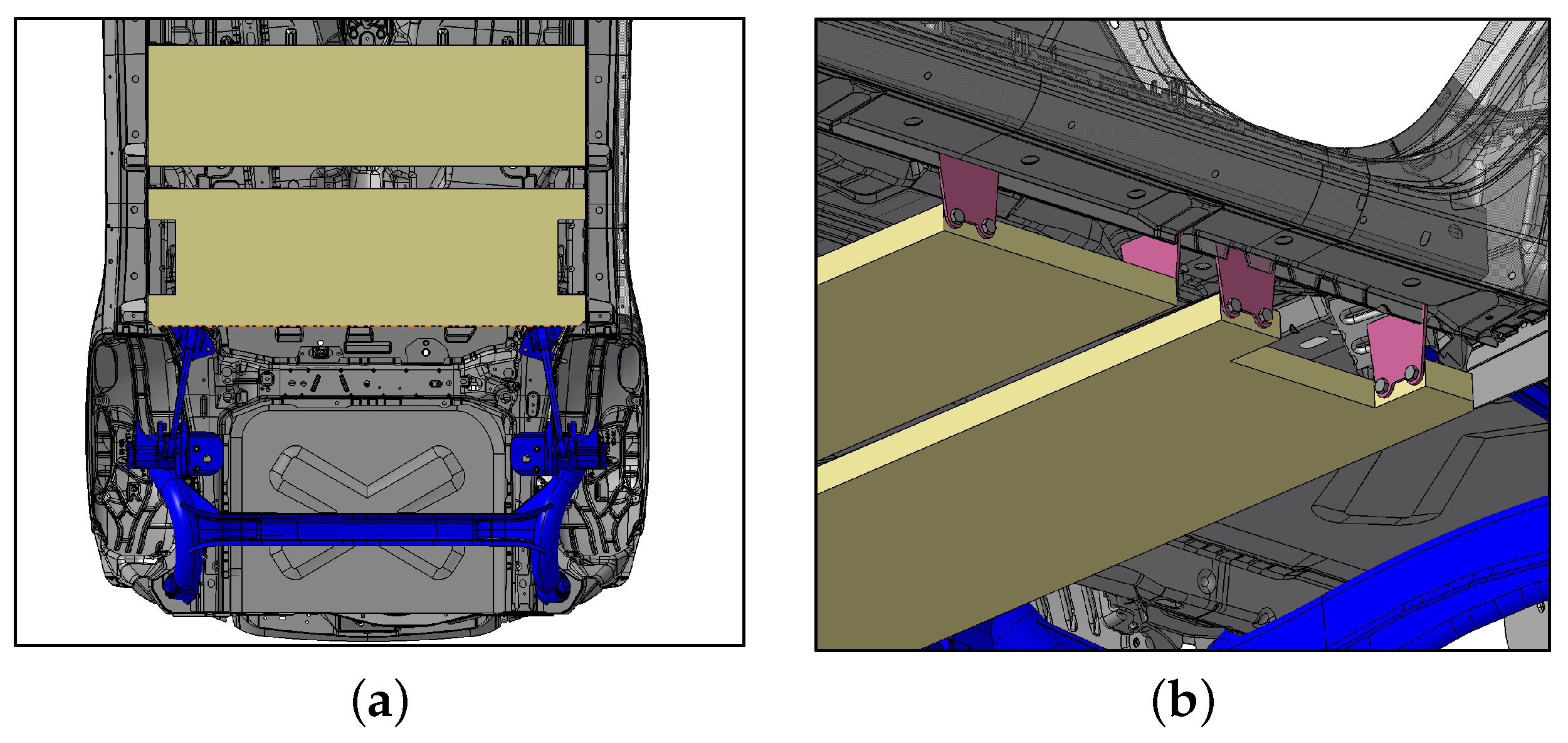 (a)

(b)