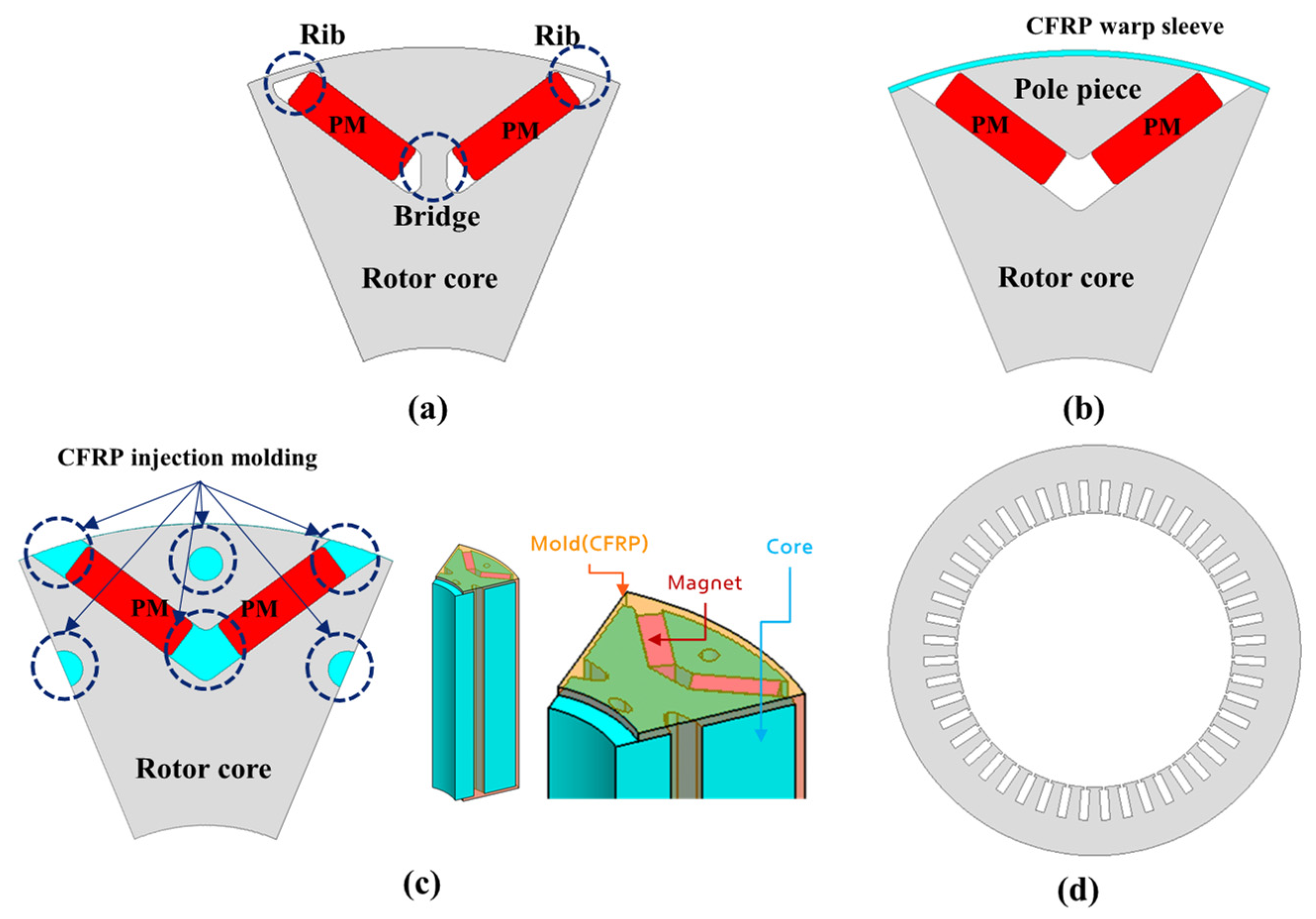 Rib

Rib

PM

PM

Bridge

Rotor core

(a)

CFRP warp sleeve

Pole piece

PM

PM

Rotor core

(b)

CFRP injection molding

PM

PM

Rotor core

Mold(CFRP)

Magnet

Core

(c)

(d)