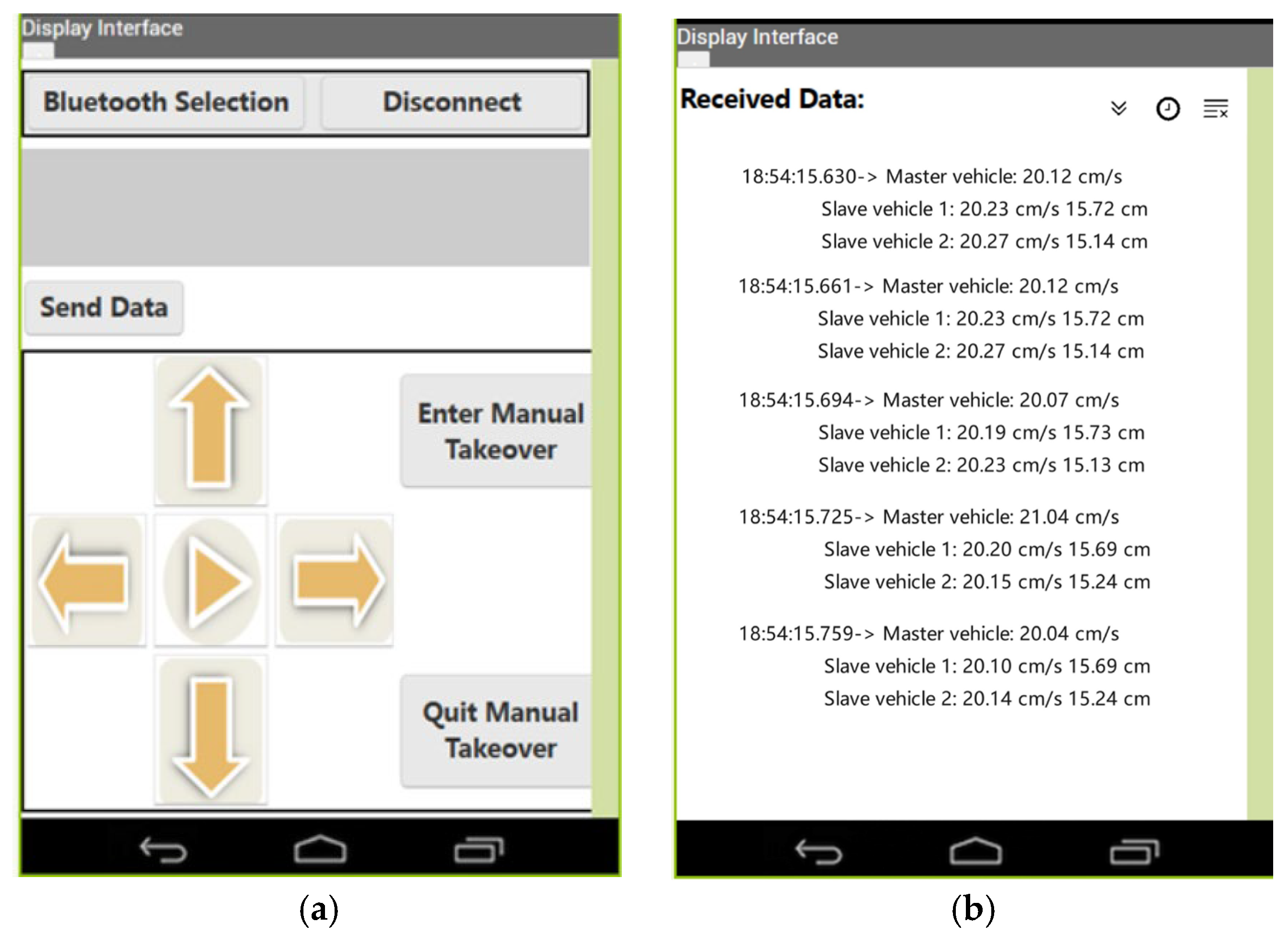 Display Interface

Bluetooth Selection

Disconnect

Send Data

Enter Manual Takeover

Quit Manual Takeover

(a)

Display Interface

Received Data:

18:54:15.630-> Master vehicle: 20.12 cm/s
Slave vehicle 1: 20.23 cm/s 15.72 cm
Slave vehicle 2: 20.27 cm/s 15.14 cm

18:54:15.661-> Master vehicle: 20.12 cm/s
Slave vehicle 1: 20.23 cm/s 15.72 cm
Slave vehicle 2: 20.27 cm/s 15.14 cm

18:54:15.694-> Master vehicle: 20.07 cm/s
Slave vehicle 1: 20.19 cm/s 15.73 cm
Slave vehicle 2: 20.23 cm/s 15.13 cm

18:54:15.725-> Master vehicle: 21.04 cm/s
Slave vehicle 1: 20.20 cm/s 15.69 cm
Slave vehicle 2: 20.15 cm/s 15.24 cm

18:54:15.759-> Master vehicle: 20.04 cm/s
Slave vehicle 1: 20.10 cm/s 15.69 cm
Slave vehicle 2: 20.14 cm/s 15.24 cm

(b)