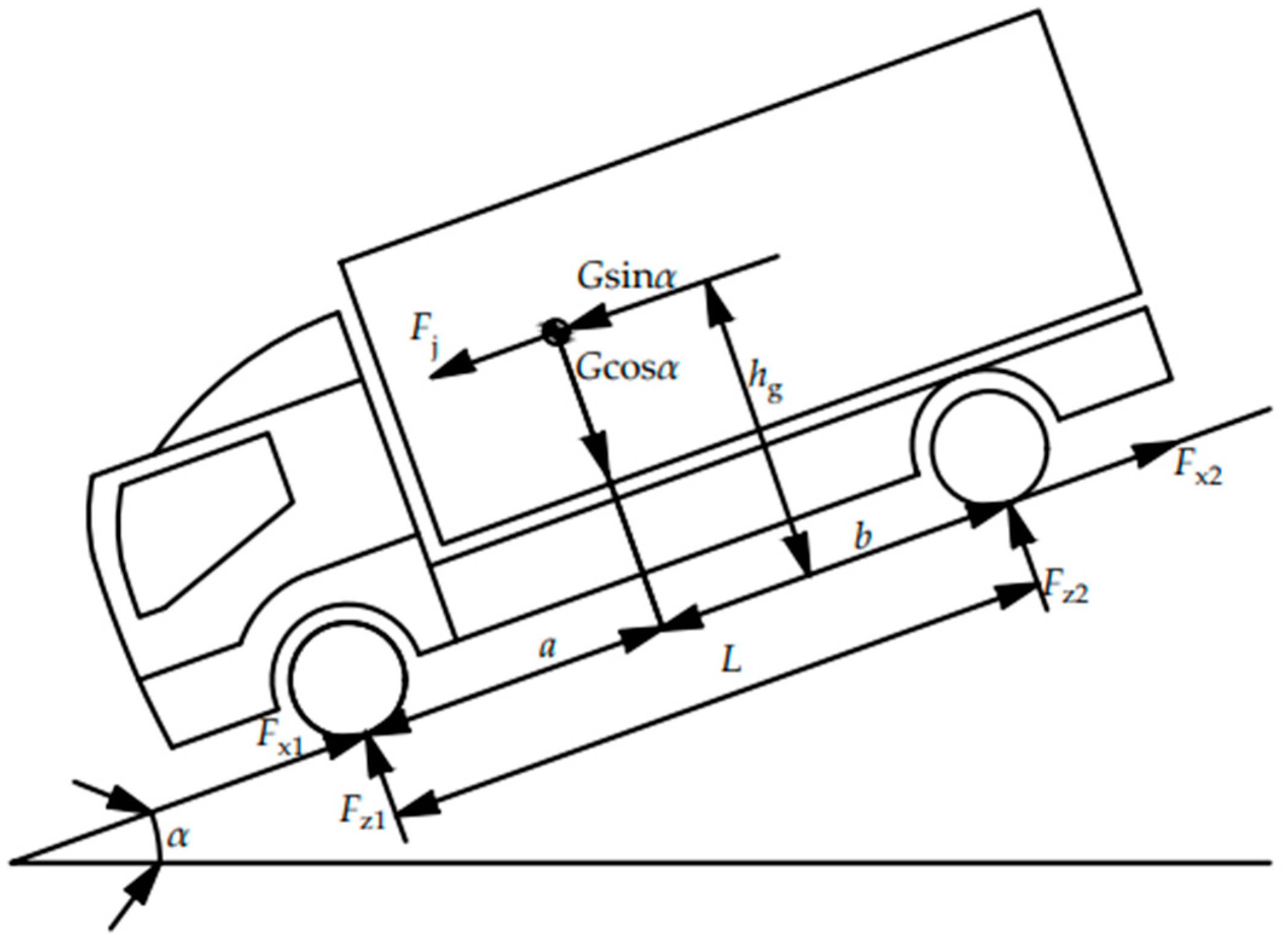 $G\sin\alpha$
$F_j$
$G\cos\alpha$
$h_g$
$F_{x2}$
$b$
$F_{z2}$
$a$
$L$
$F_{x1}$
$F_{z1}$
$\alpha$