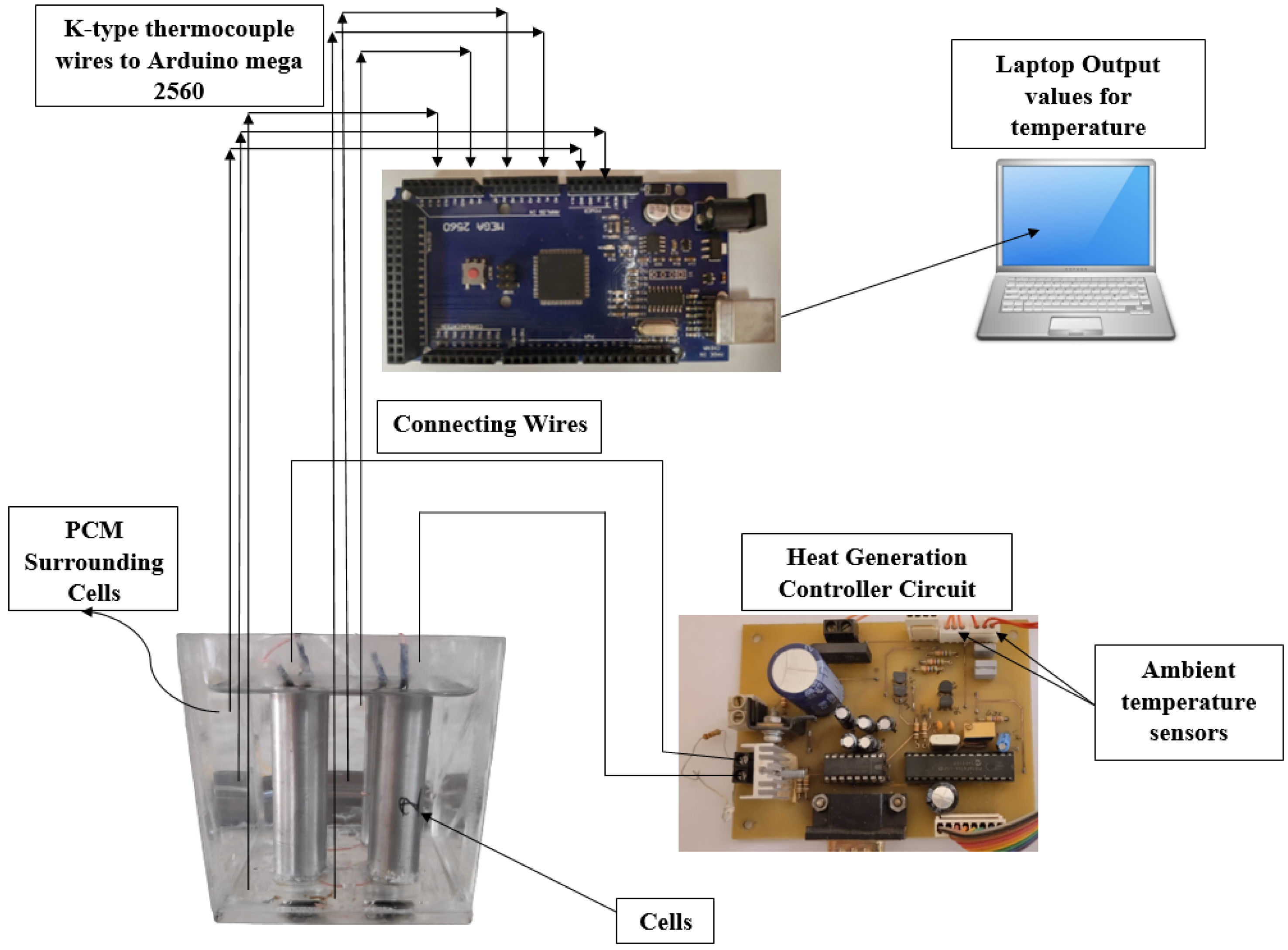 K-type thermocouple wires to Arduino mega 2560

Laptop Output values for temperature

MEGA 2560

Connecting Wires

PCM Surrounding Cells

Heat Generation Controller Circuit

Ambient temperature sensors

Cells