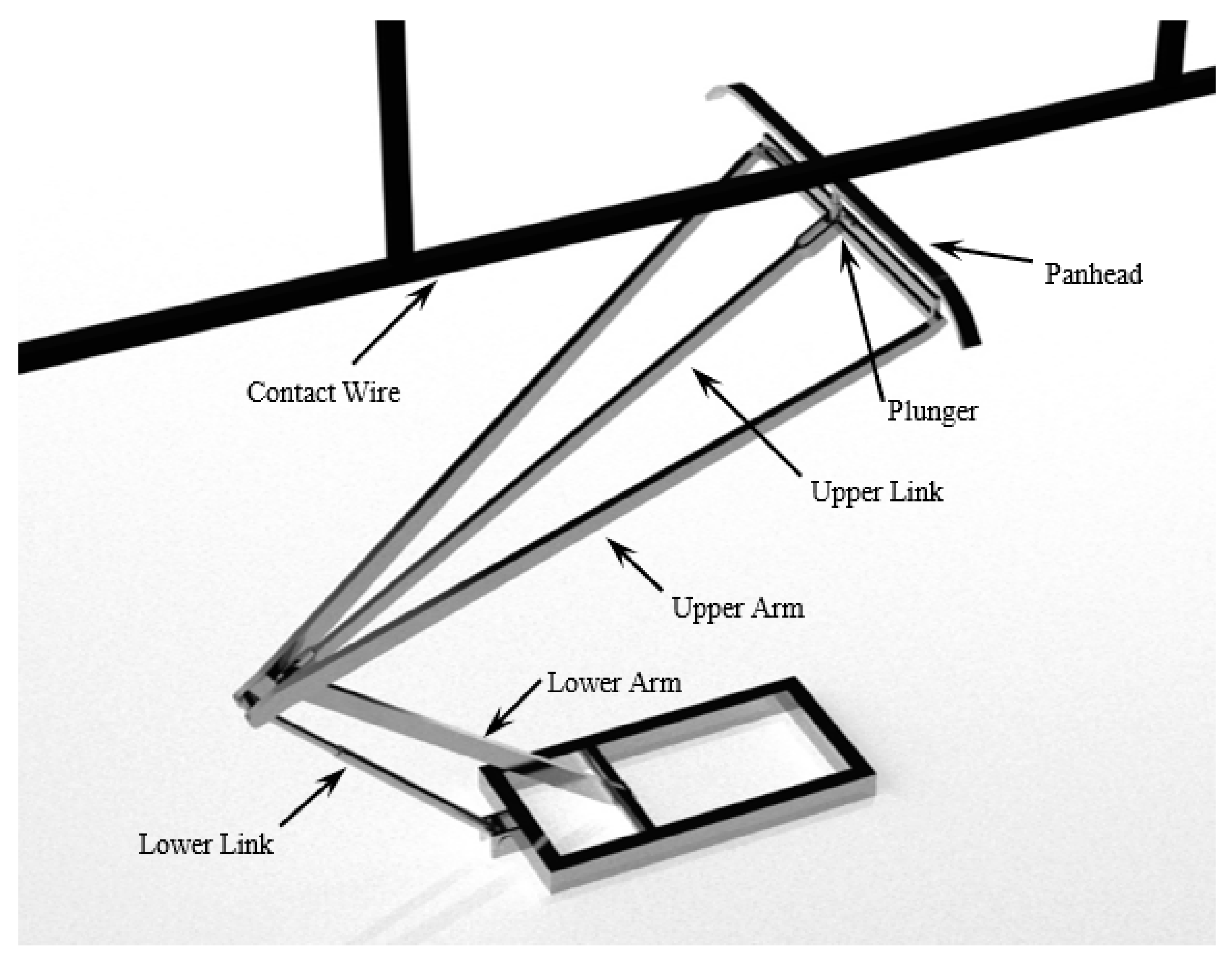 Panhead

Contact Wire

Plunger

Upper Link

Upper Arm

Lower Arm

Lower Link