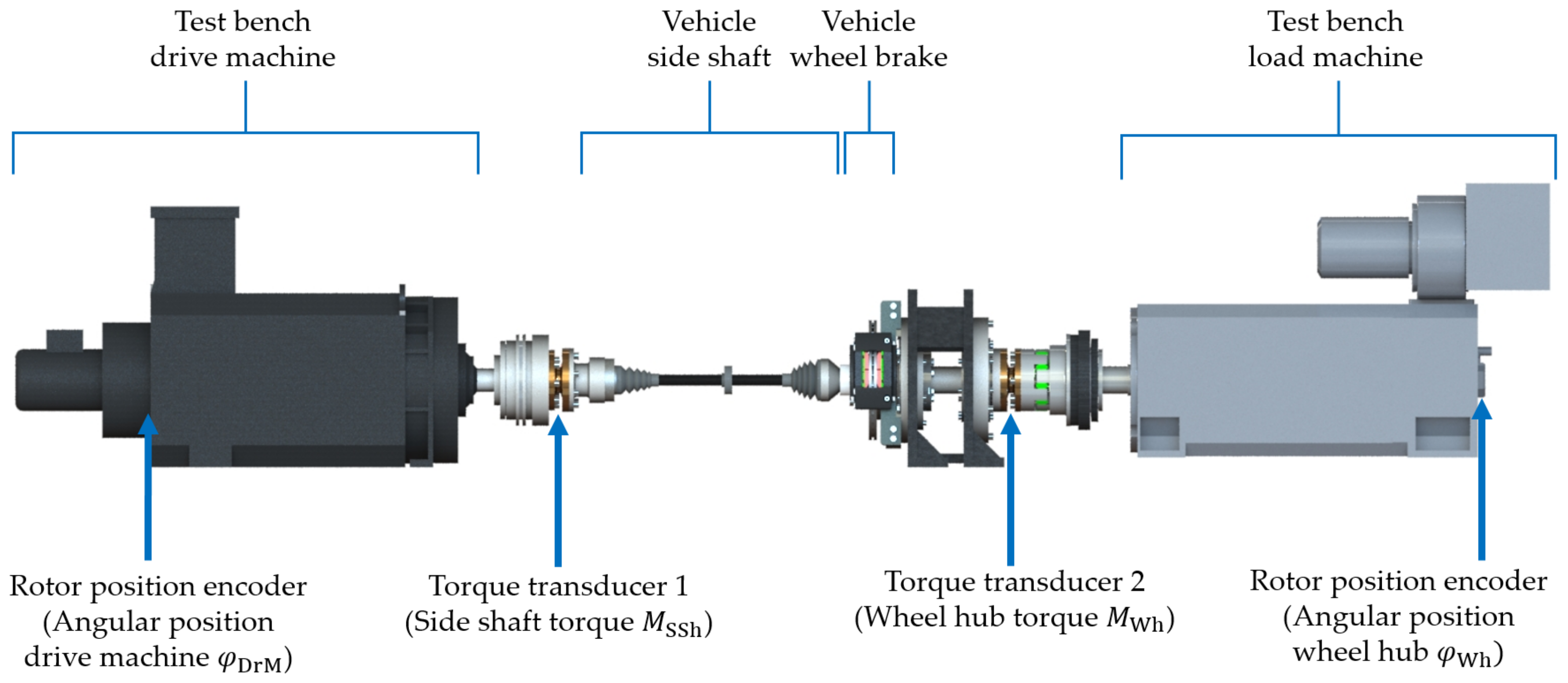 Test bench drive machine

Vehicle side shaft

Vehicle wheel brake

Test bench load machine

Rotor position encoder (Angular position drive machine $\varphi_{\mathrm{DrM}}$)

Torque transducer 1 (Side shaft torque $M_{\mathrm{SSh}}$)

Torque transducer 2 (Wheel hub torque $M_{\mathrm{Wh}}$)

Rotor position encoder (Angular position wheel hub $\varphi_{\mathrm{Wh}}$)