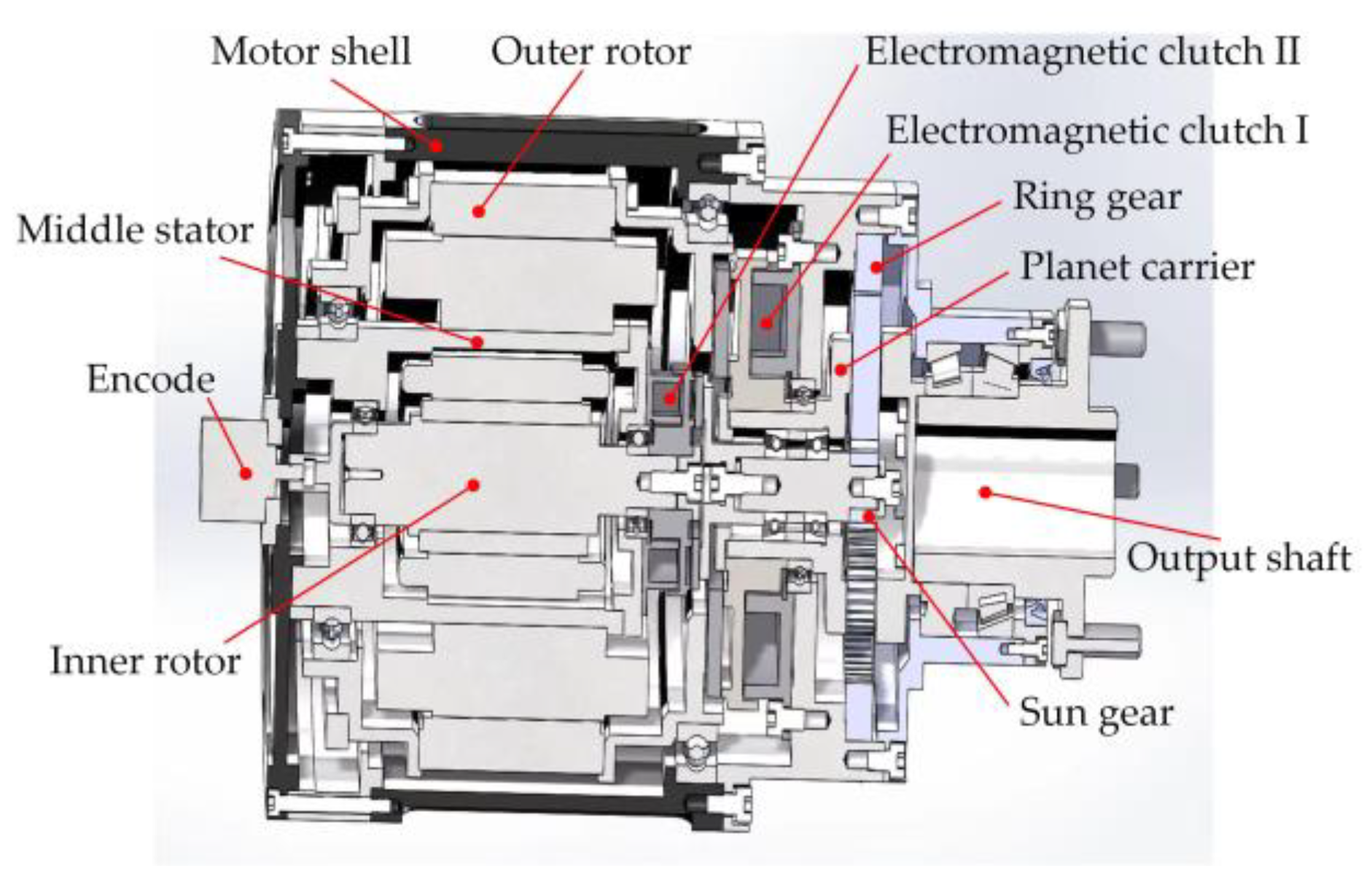 Motor shell
Outer rotor
Electromagnetic clutch II
Electromagnetic clutch I
Ring gear
Middle stator
Planet carrier
Encode
Output shaft
Inner rotor
Sun gear