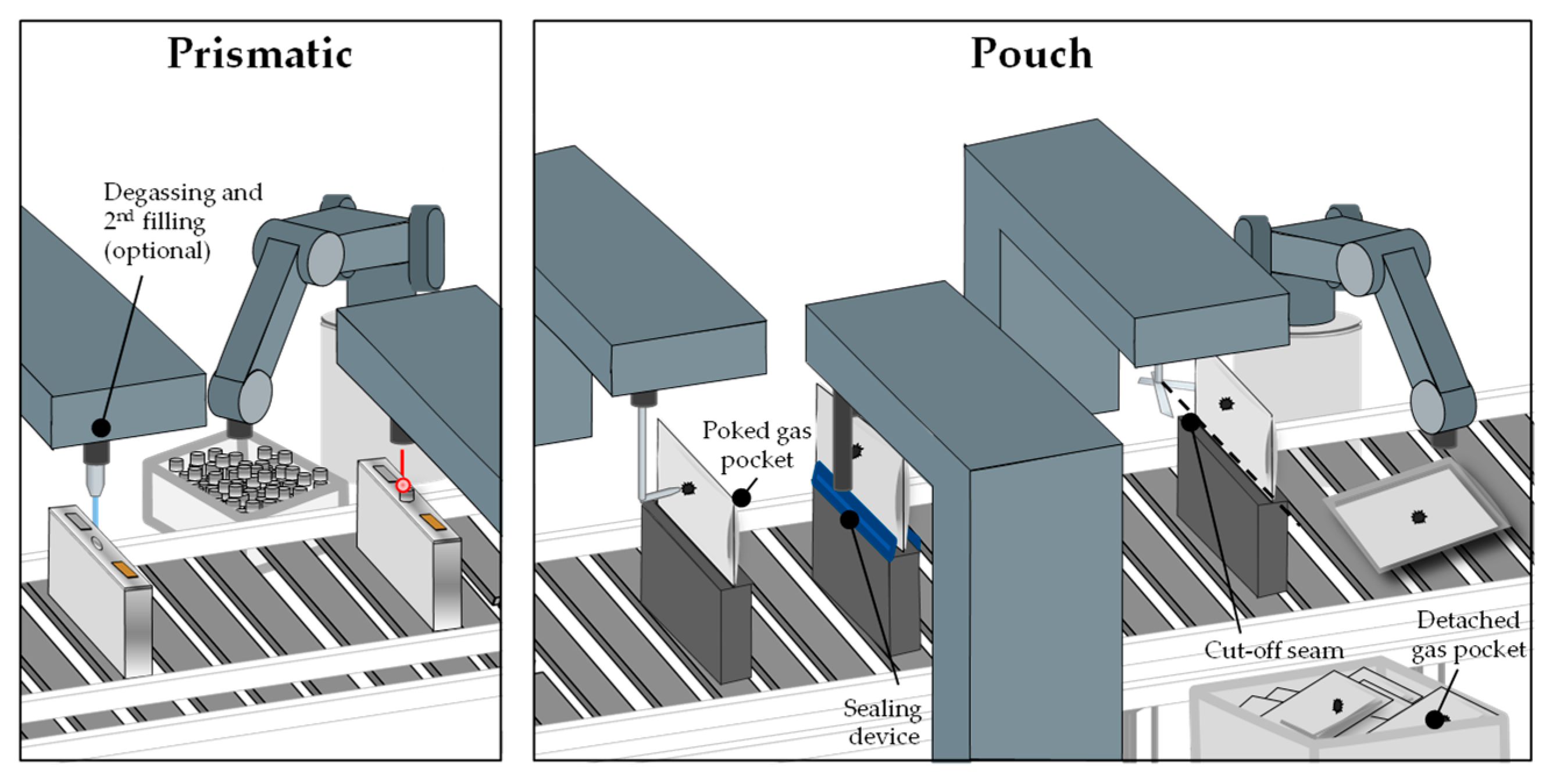 Prismatic

Degassing and $2^{nd}$ filling (optional)

Pouch

Poked gas pocket

Sealing device

Cut-off seam

Detached gas pocket