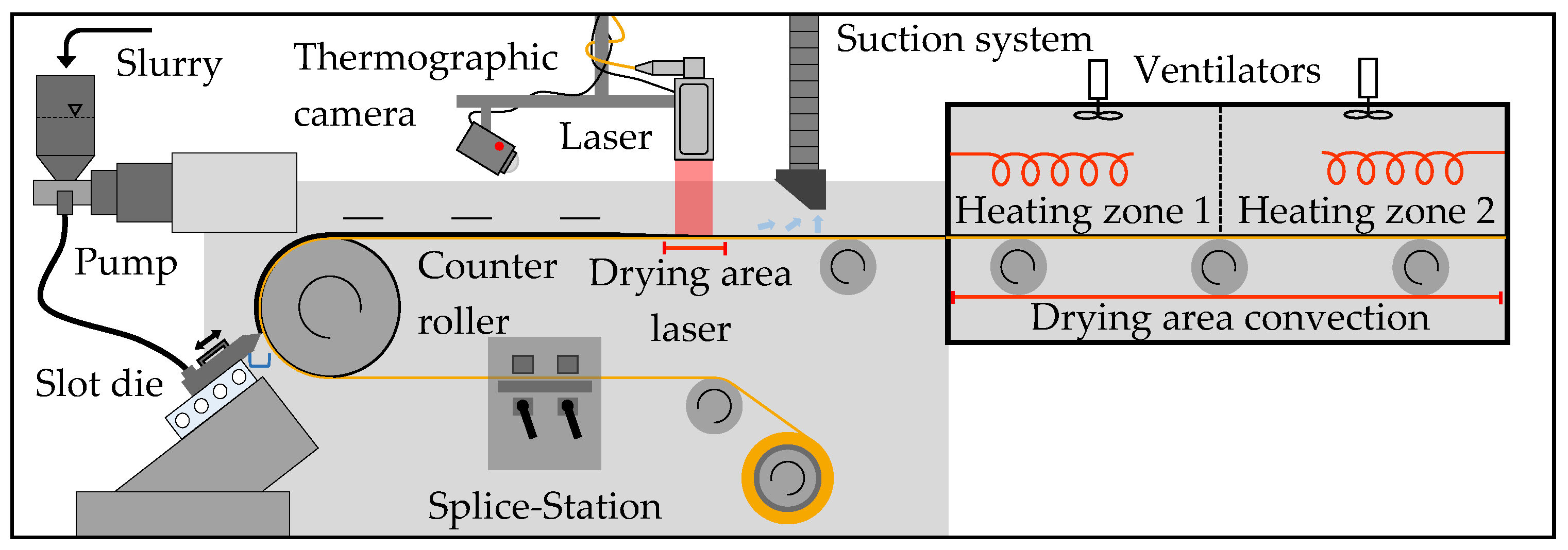 Slurry

Thermographic camera

Laser

Suction system

Ventilators

Heating zone 1

Heating zone 2

Pump

Counter roller

Drying area laser

Drying area convection

Slot die

Splice-Station