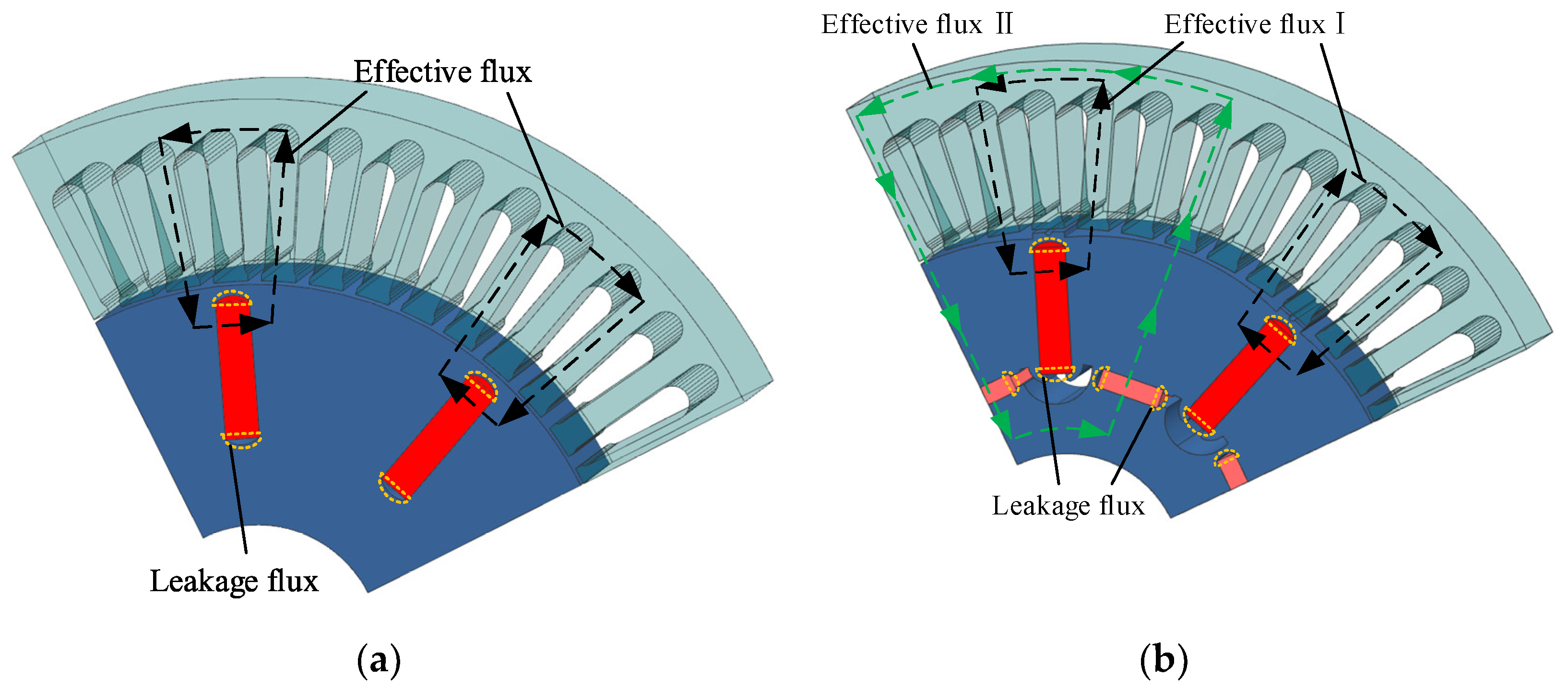 Effective flux

Leakage flux

(a)

Effective flux Ⅱ

Effective flux Ⅰ

Leakage flux

(b)