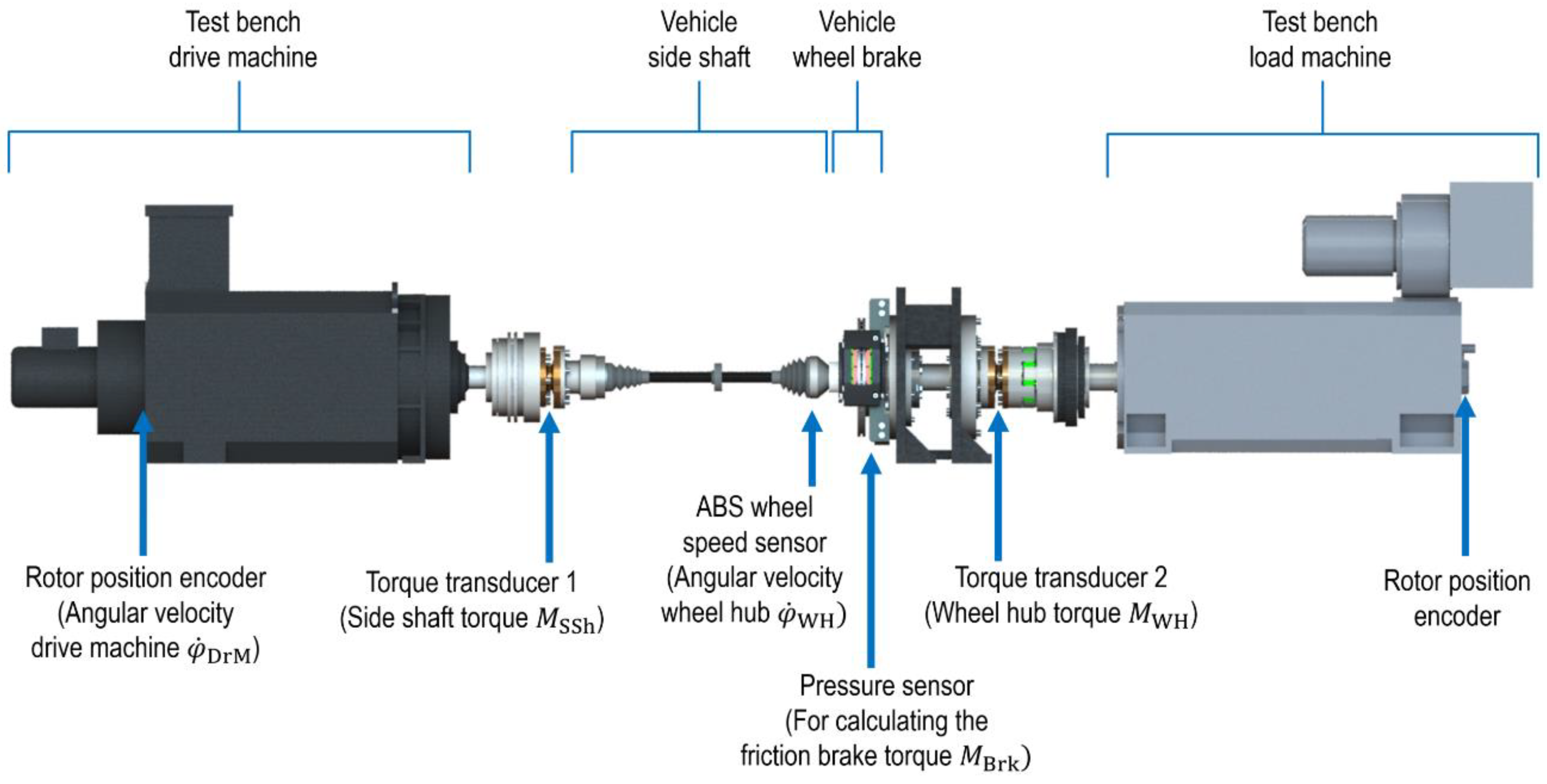 Test bench drive machine

Vehicle side shaft

Vehicle wheel brake

Test bench load machine

Rotor position encoder (Angular velocity drive machine $\dot{\varphi}_{\mathrm{DrM}}$)

Torque transducer 1 (Side shaft torque $M_{\mathrm{SSh}}$)

ABS wheel speed sensor (Angular velocity wheel hub $\dot{\varphi}_{\mathrm{WH}}$)

Pressure sensor (For calculating the friction brake torque $M_{\mathrm{Brk}}$)

Torque transducer 2 (Wheel hub torque $M_{\mathrm{WH}}$)

Rotor position encoder