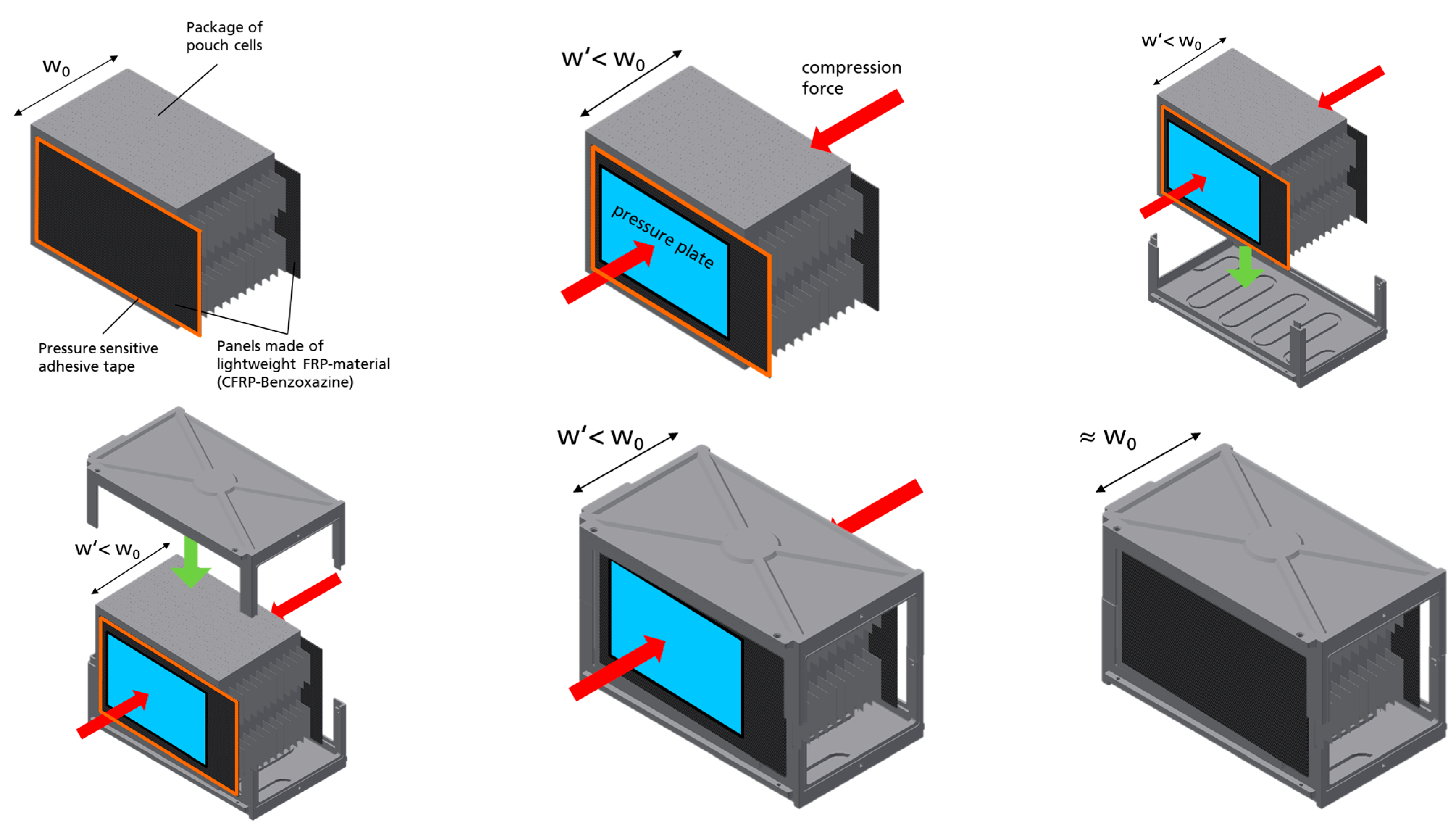 $w_0$

Package of pouch cells

Pressure sensitive adhesive tape

Panels made of lightweight FRP-material (CFRP-Benzoxazine)

$w' < w_0$

compression force

pressure plate

$w' < w_0$

$w' < w_0$

$w' < w_0$

$\approx w_0$