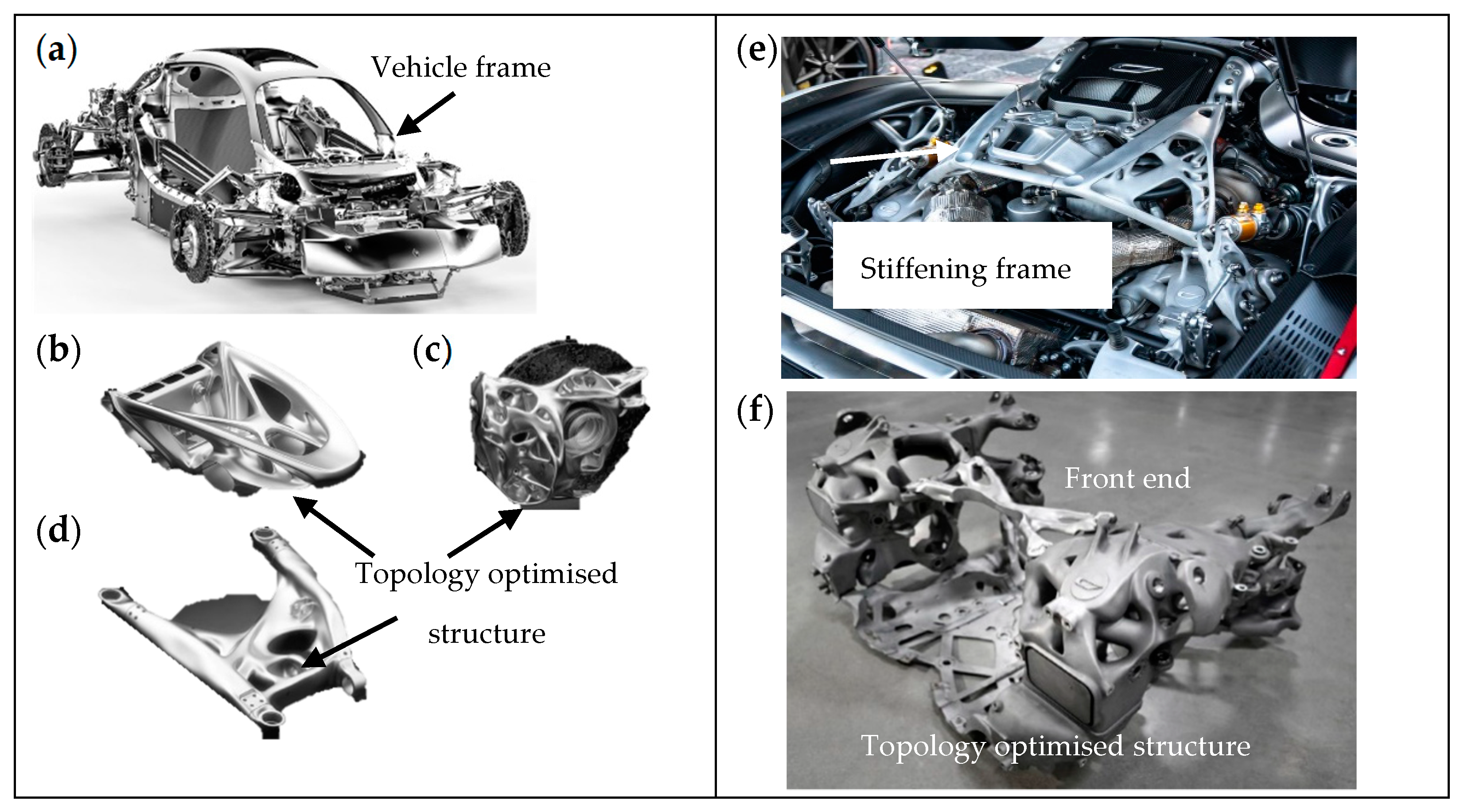 (a)
Vehicle frame

(b)

(c)

(d)

Topology optimised structure

(e)

Stiffening frame

(f)

Front end

Topology optimised structure