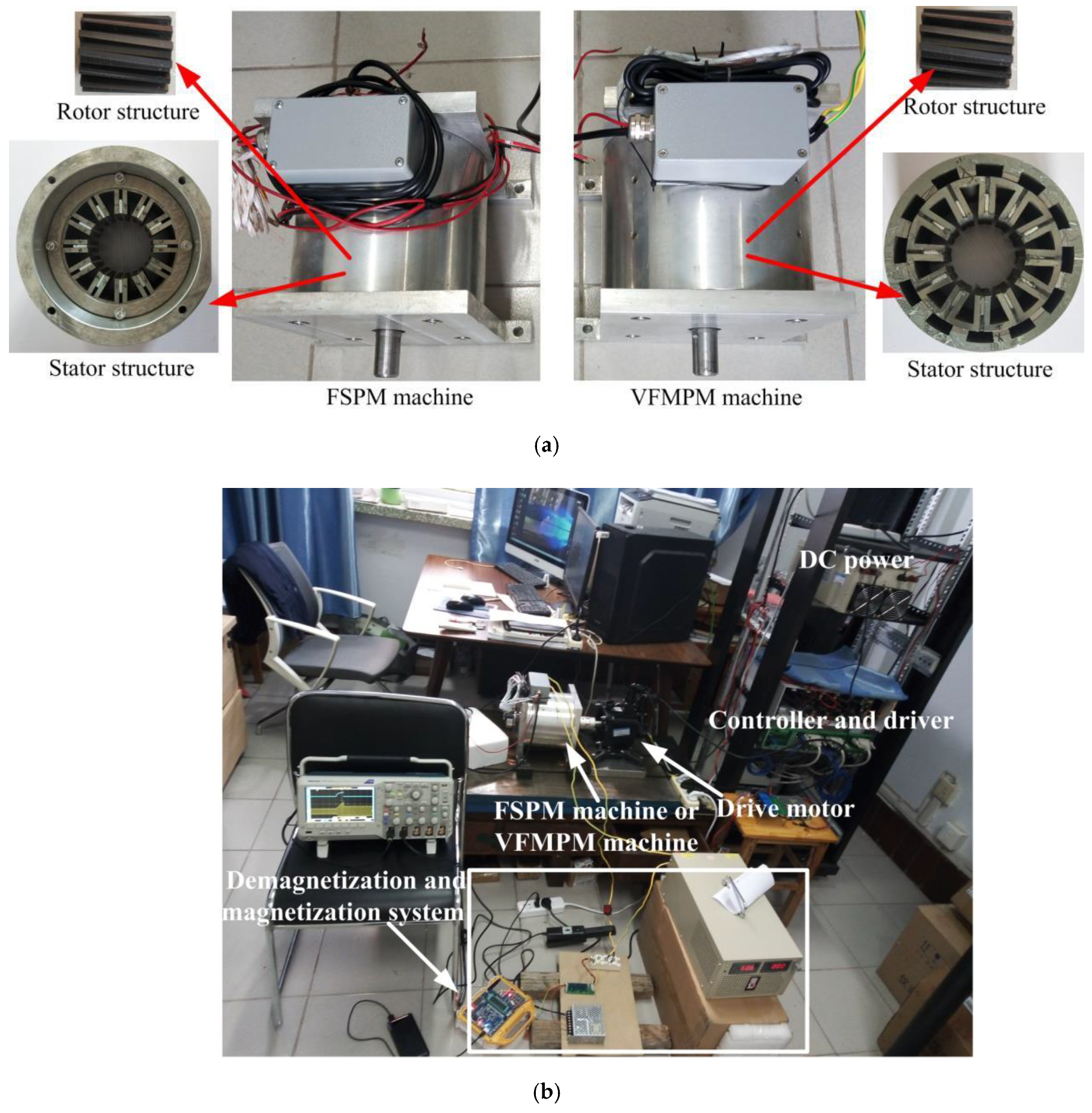 Rotor structure

Stator structure

FSPM machine

VFMPM machine

Rotor structure

Stator structure

(a)

DC power

Controller and driver

FSPM machine or VFMPM machine

Drive motor

Demagnetization and magnetization system

(b)