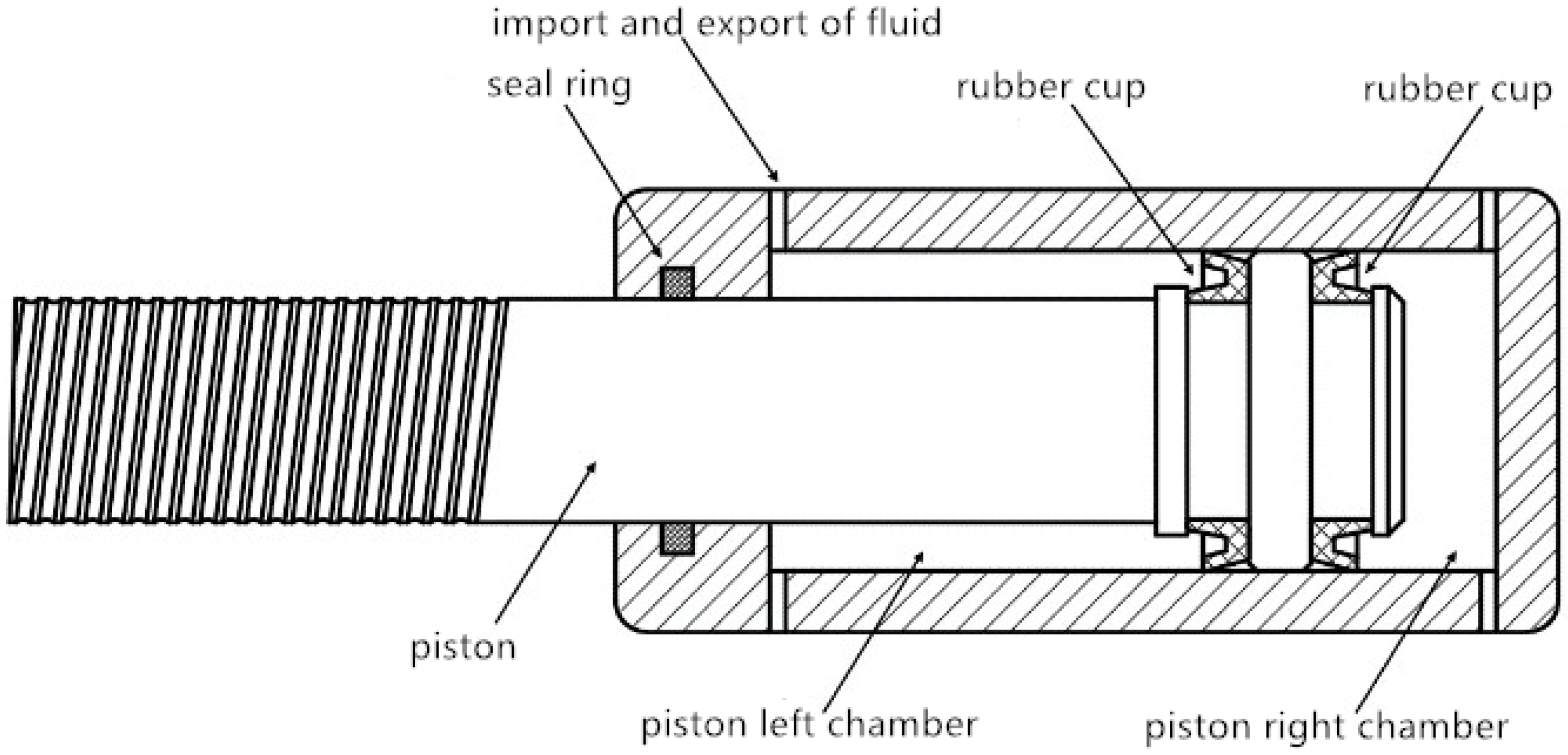 import and export of fluid
seal ring
rubber cup
rubber cup
piston
piston left chamber
piston right chamber