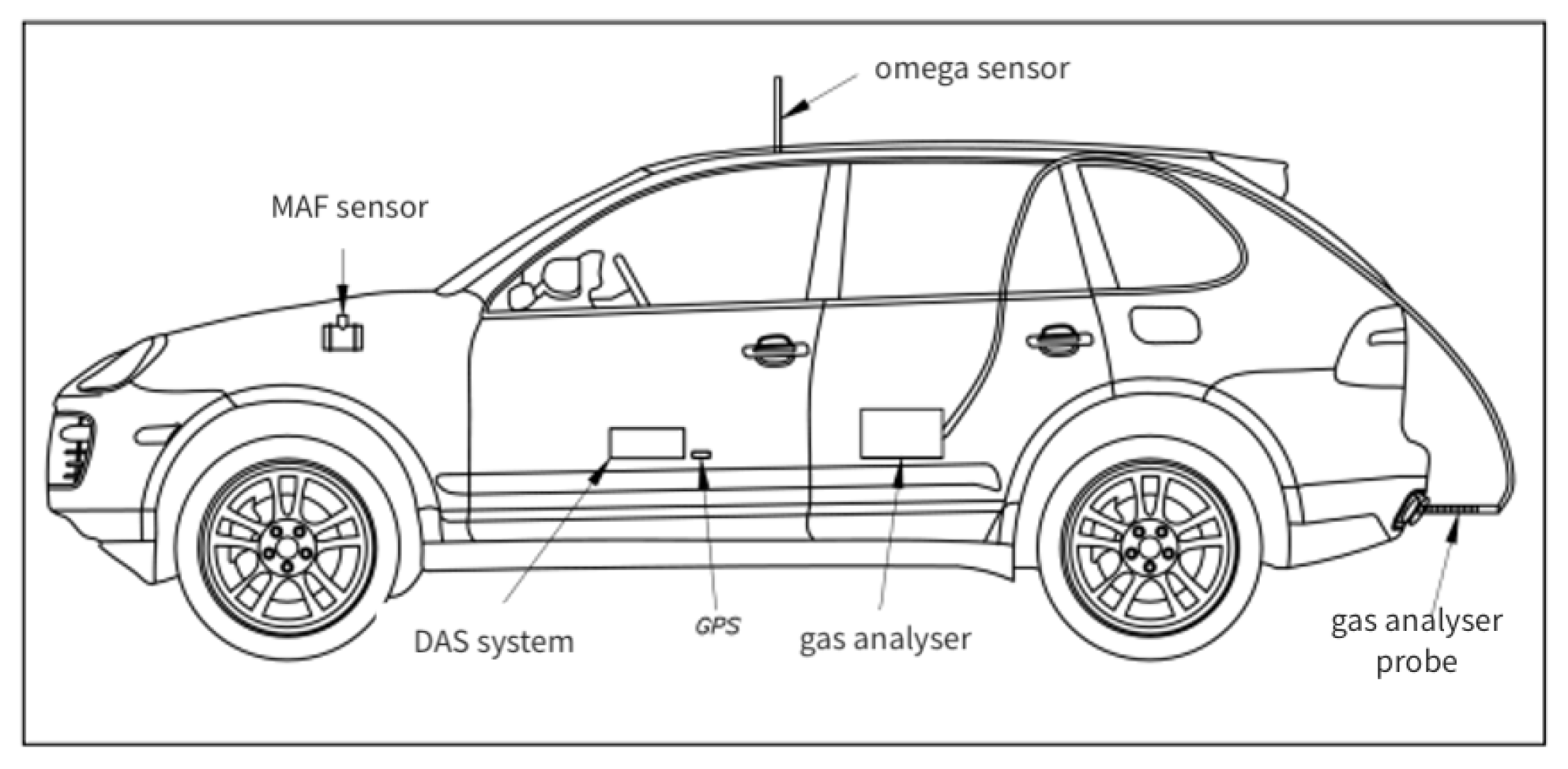 omega sensor

MAF sensor

DAS system

GPS

gas analyser

gas analyser probe