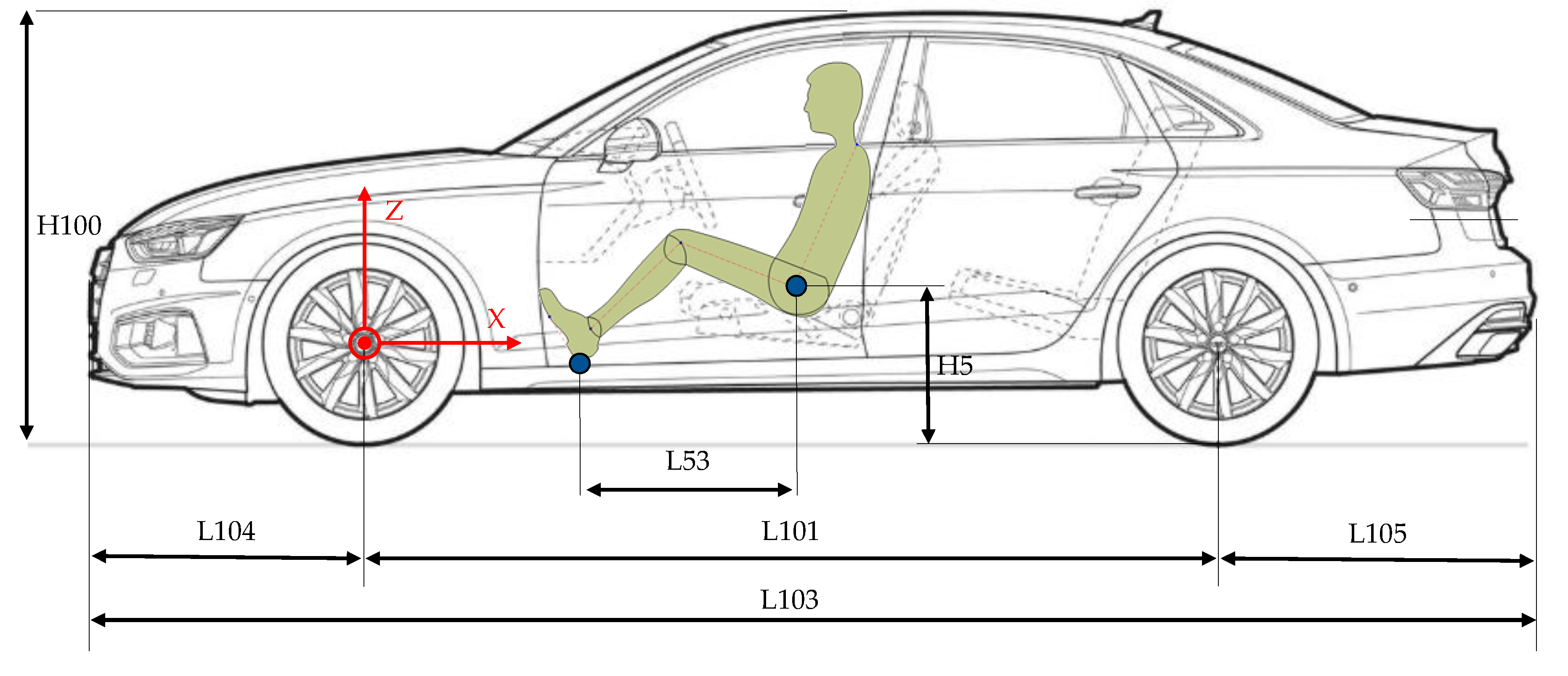 H100
Z
X
H5
L53
L104
L101
L105
L103